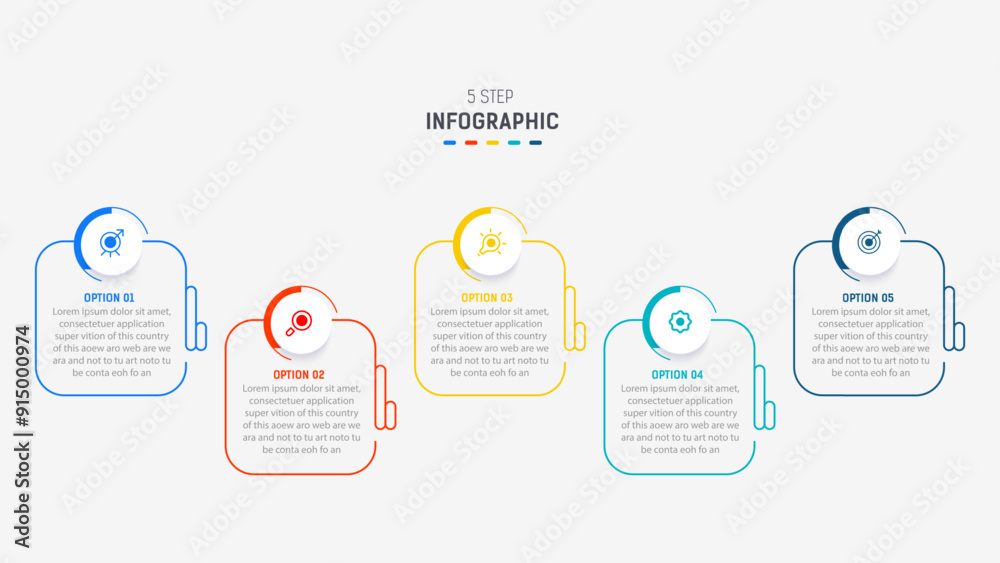 5 STEP
INFOGRAPHIC

OPTION 01
Lorem ipsum dolor sit amet, consectetuer application super vition of this country of this aoew aro web are we ara and not to tu art noto tu be conta eoh fo an

OPTION 02
Lorem ipsum dolor sit amet, consectetuer application super vition of this country of this aoew aro web are we ara and not to tu art noto tu be conta eoh fo an

OPTION 03
Lorem ipsum dolor sit amet, consectetuer application super vition of this country of this aoew aro web are we ara and not to tu art noto tu be conta eoh fo an

OPTION 04
Lorem ipsum dolor sit amet, consectetuer application super vition of this country of this aoew aro web are we ara and not to tu art noto tu be conta eoh fo an

OPTION 05
Lorem ipsum dolor sit amet, consectetuer application super vition of this country of this aoew aro web are we ara and not to tu art noto tu be conta eoh fo an

Adobe Stock | #915000974