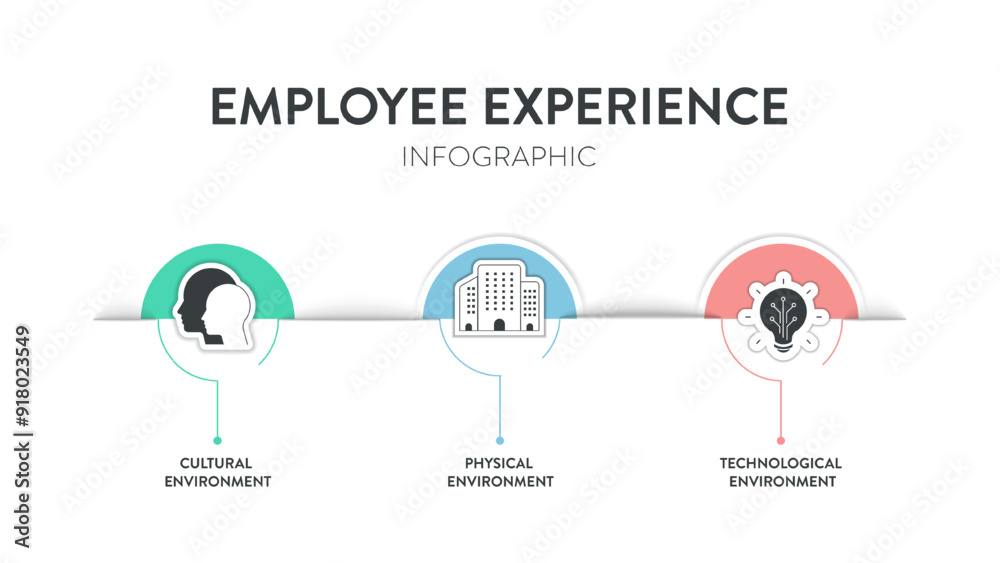 EMPLOYEE EXPERIENCE
INFOGRAPHIC

CULTURAL ENVIRONMENT

PHYSICAL ENVIRONMENT

TECHNOLOGICAL ENVIRONMENT

Adobe Stock | #918023549