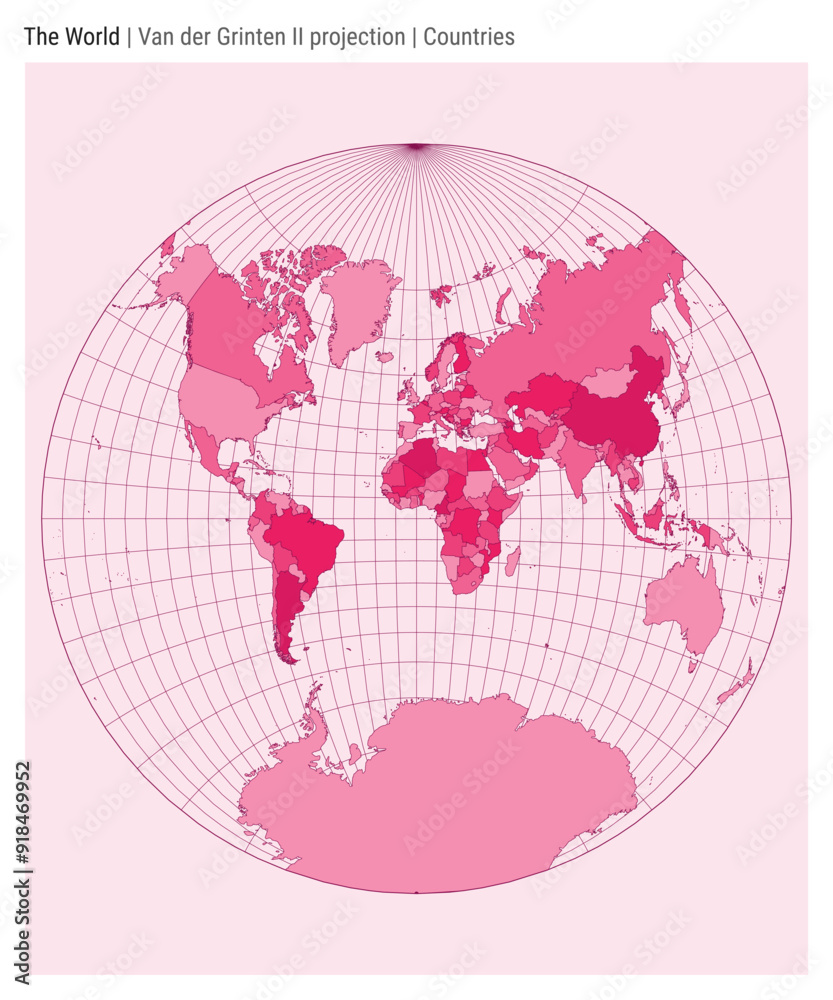 The World | Van der Grinten II projection | Countries

Adobe Stock | #918469952