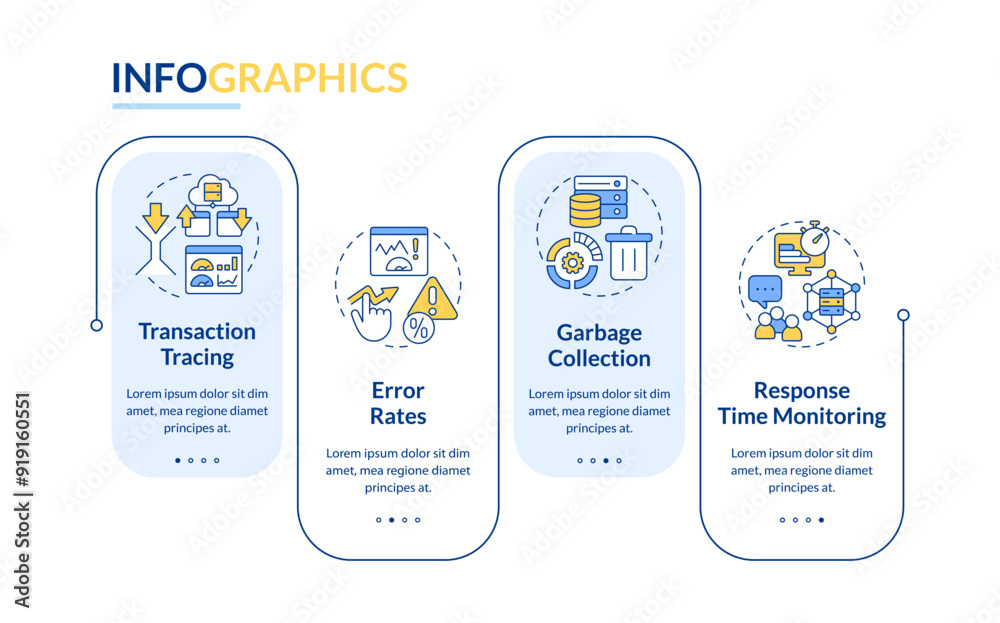 INFOGRAPHICS

Transaction Tracing

Lorem ipsum dolor sit dim amet, mea regione diamet principes at.

Error Rates

Lorem ipsum dolor sit dim amet, mea regione diamet principes at.

Garbage Collection

Lorem ipsum dolor sit dim amet, mea regione diamet principes at.

Response Time Monitoring

Lorem ipsum dolor sit dim amet, mea regione diamet principes at.

Adobe Stock | #919160551