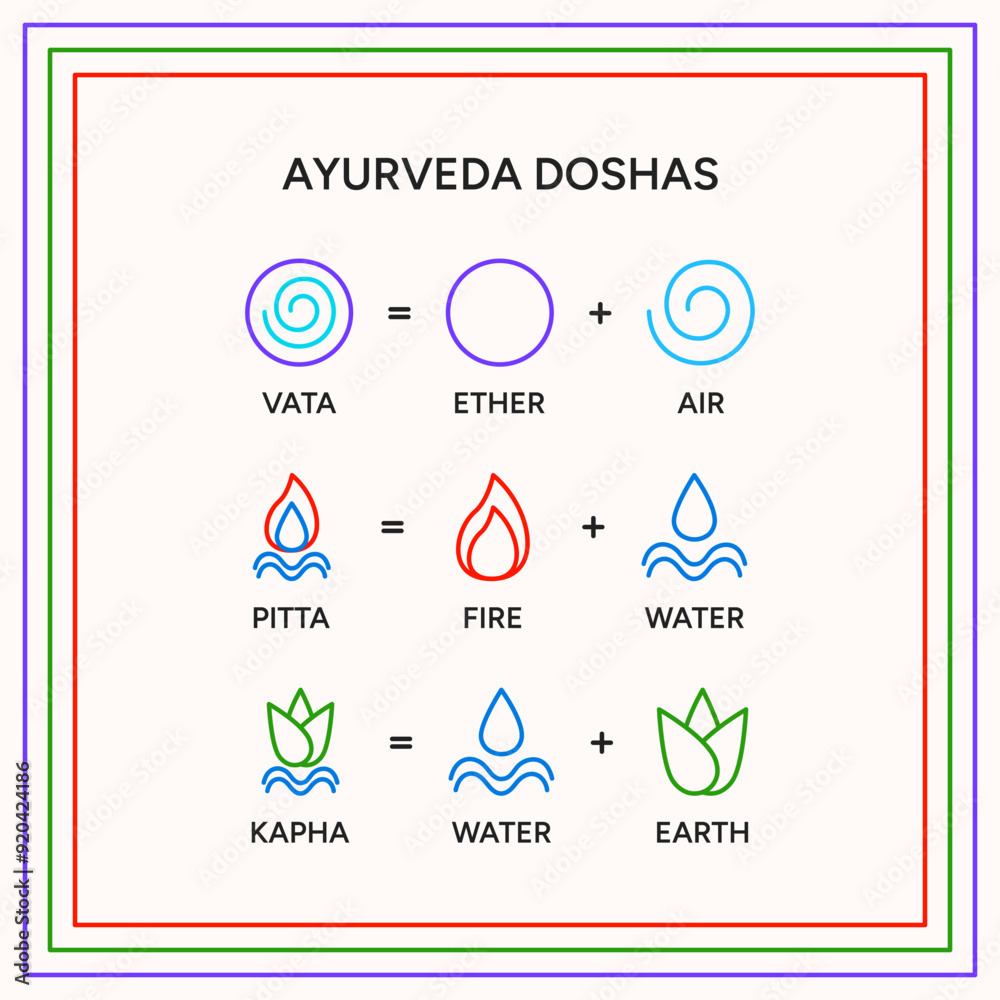 AYURVEDA DOSHAS

VATA = ETHER + AIR

PITTA = FIRE + WATER

KAPHA = WATER + EARTH

Adobe Stock | #920424186