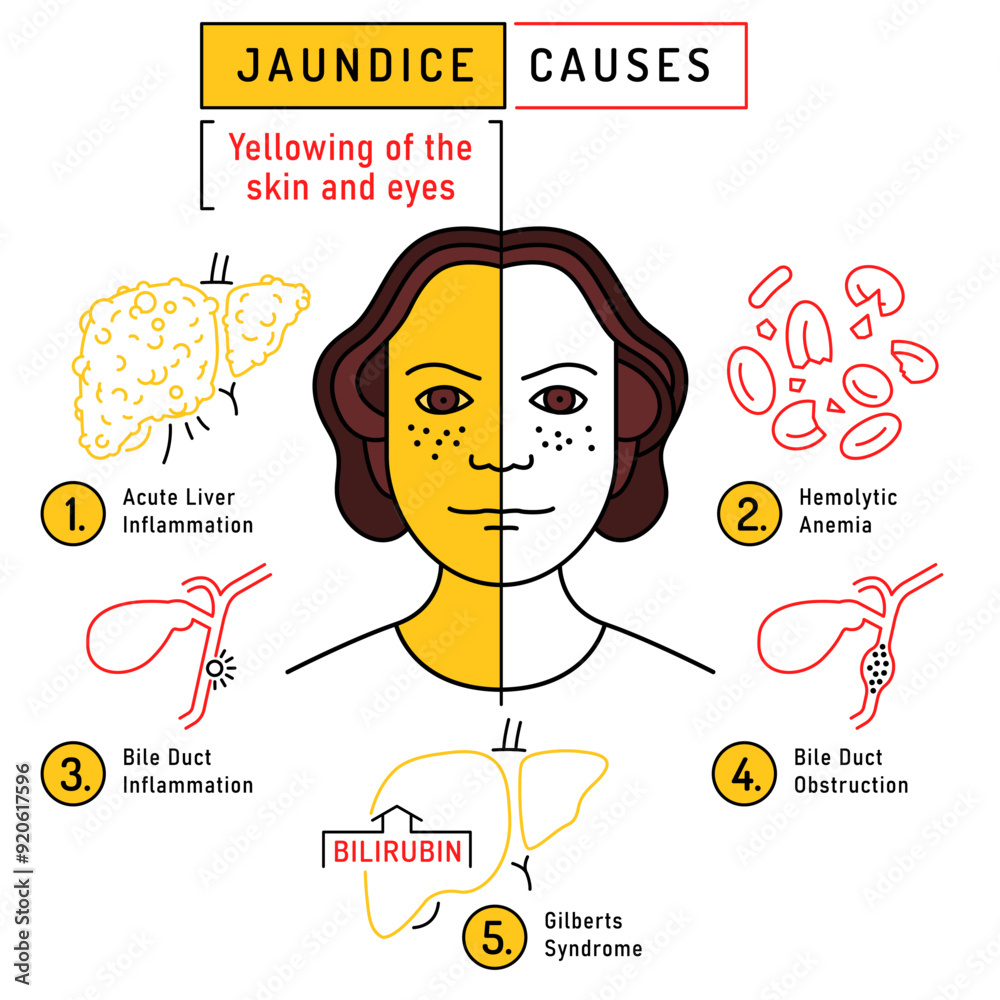 JAUNDICE CAUSES

Yellowing of the skin and eyes

1. Acute Liver Inflammation

2. Hemolytic Anemia

3. Bile Duct Inflammation

4. Bile Duct Obstruction

BILIRUBIN

5. Gilberts Syndrome

Adobe Stock | #920617596