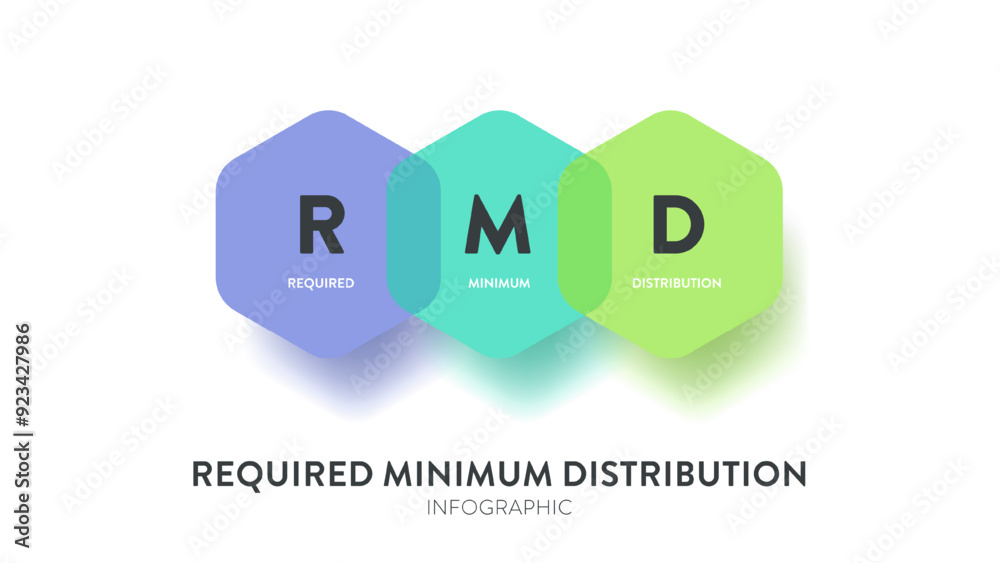 R
REQUIRED

M
MINIMUM

D
DISTRIBUTION

REQUIRED MINIMUM DISTRIBUTION
INFOGRAPHIC

Adobe Stock | #923427986