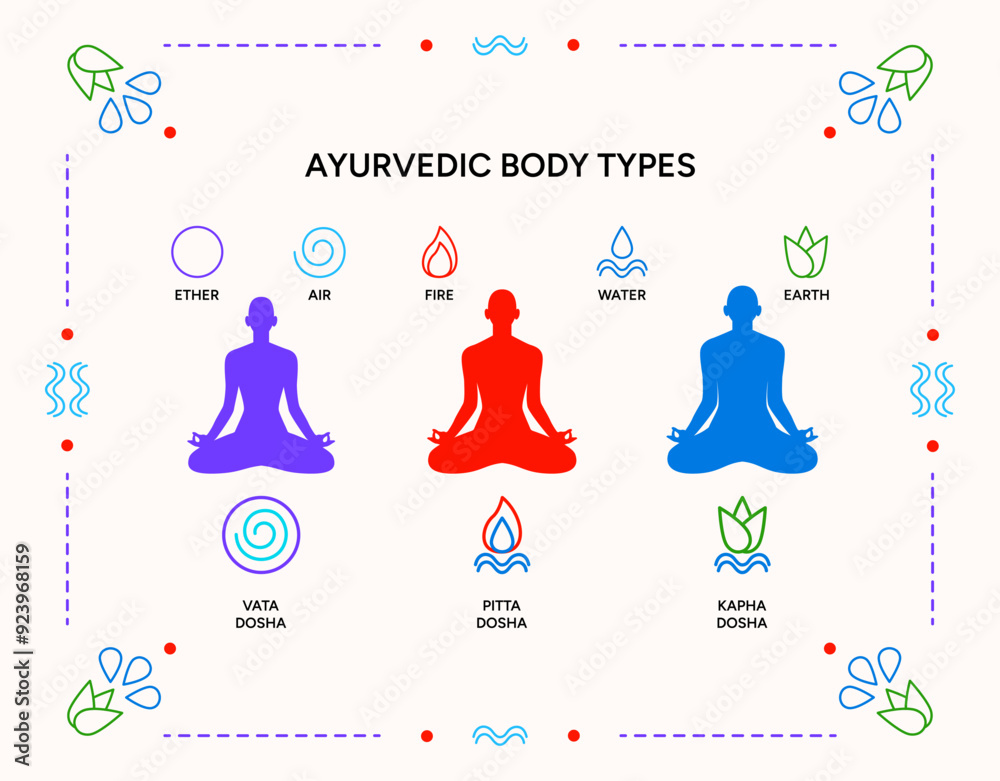 AYURVEDIC BODY TYPES

ETHER
AIR
FIRE
WATER
EARTH

VATA DOSHA
PITTA DOSHA
KAPHA DOSHA

Adobe Stock | #923968159