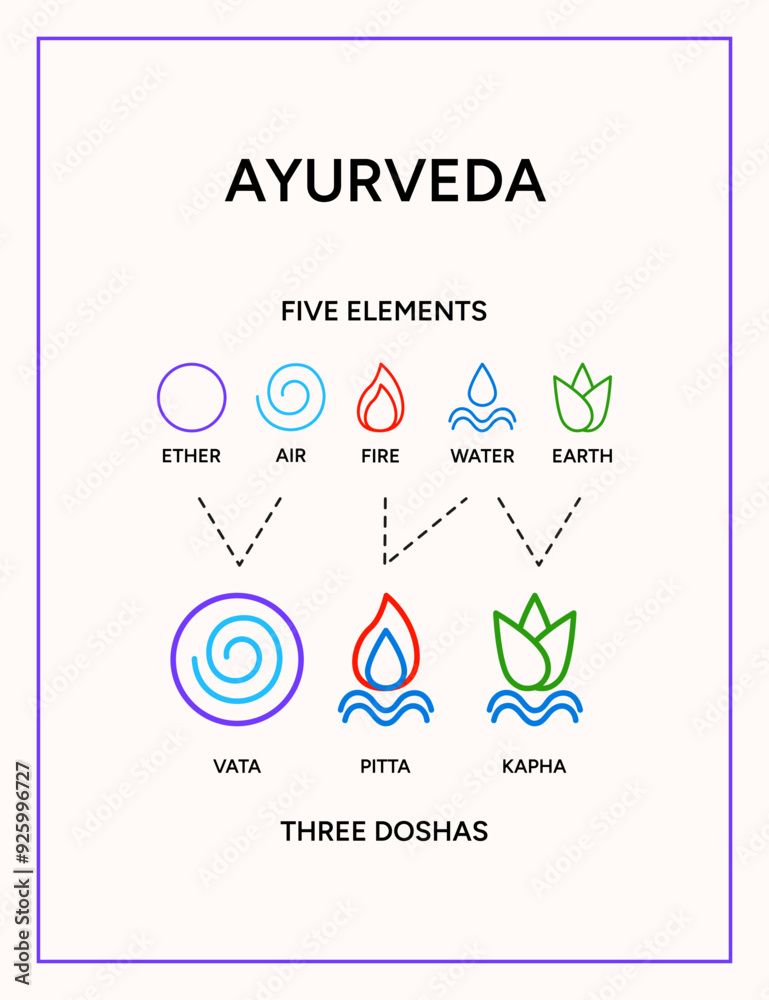 AYURVEDA

FIVE ELEMENTS

ETHER AIR FIRE WATER EARTH

VATA PITTA KAPHA

THREE DOSHAS

Adobe Stock | #925996727