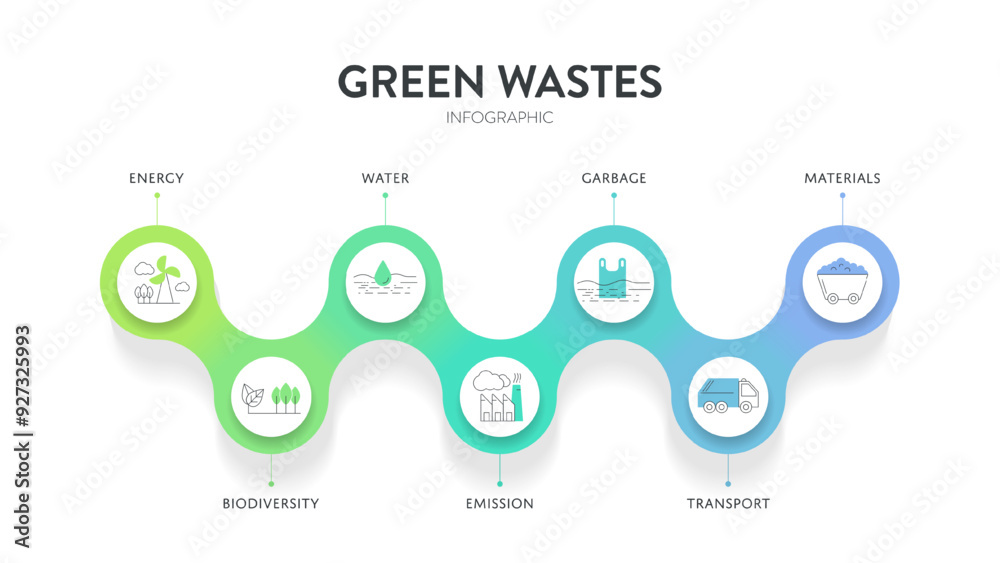 GREEN WASTES
INFOGRAPHIC

ENERGY

WATER

GARBAGE

MATERIALS

BIODIVERSITY

EMISSION

TRANSPORT

Adobe Stock | #927325993