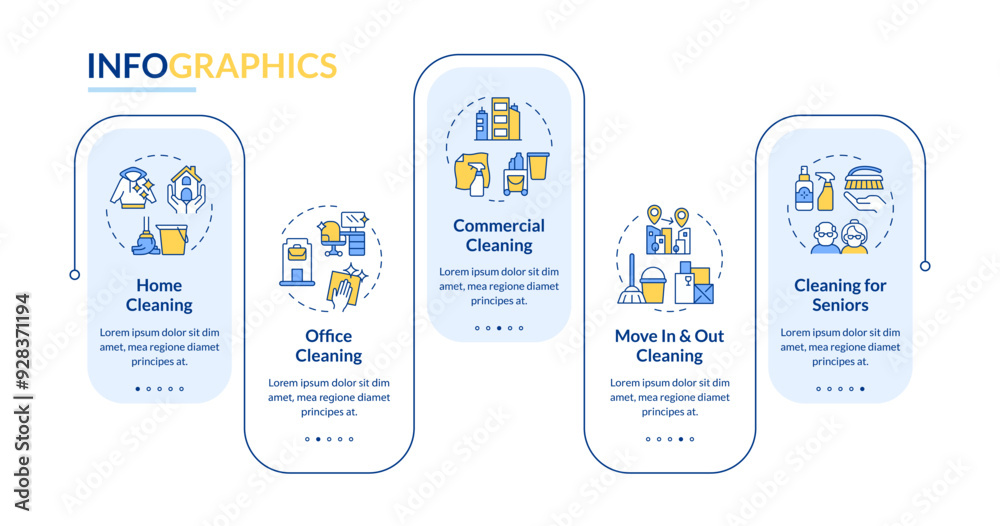 INFOGRAPHICS

Home Cleaning

Lorem ipsum dolor sit dim amet, mea regione diamet principes at.

Office Cleaning

Lorem ipsum dolor sit dim amet, mea regione diamet principes at.

Commercial Cleaning

Lorem ipsum dolor sit dim amet, mea regione diamet principes at.

Move In & Out Cleaning

Lorem ipsum dolor sit dim amet, mea regione diamet principes at.

Cleaning for Seniors

Lorem ipsum dolor sit dim amet, mea regione diamet principes at.

Adobe Stock | #928371194