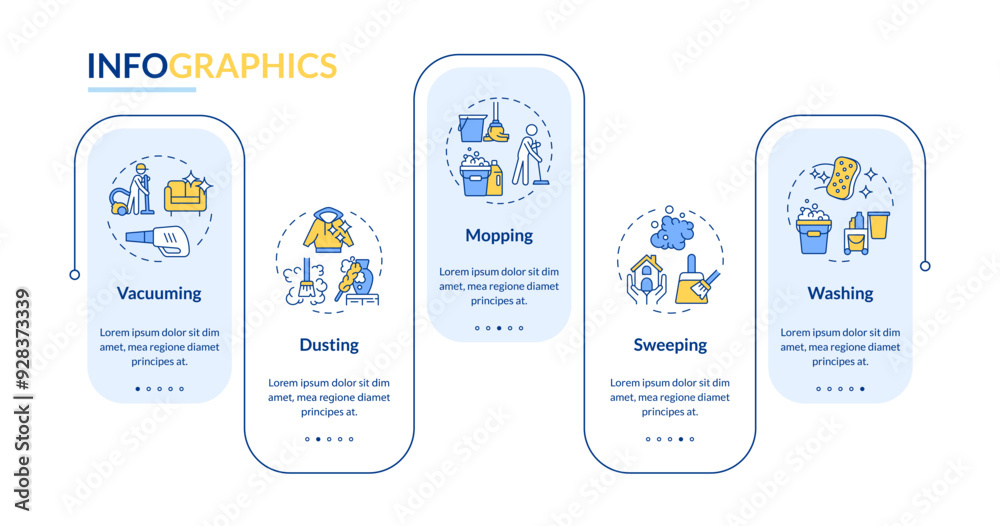 INFOGRAPHICS

Vacuuming

Lorem ipsum dolor sit dim amet, mea regione diamet principes at.

Dusting

Lorem ipsum dolor sit dim amet, mea regione diamet principes at.

Mopping

Lorem ipsum dolor sit dim amet, mea regione diamet principes at.

Sweeping

Lorem ipsum dolor sit dim amet, mea regione diamet principes at.

Washing

Lorem ipsum dolor sit dim amet, mea regione diamet principes at.

Adobe Stock | #928373339