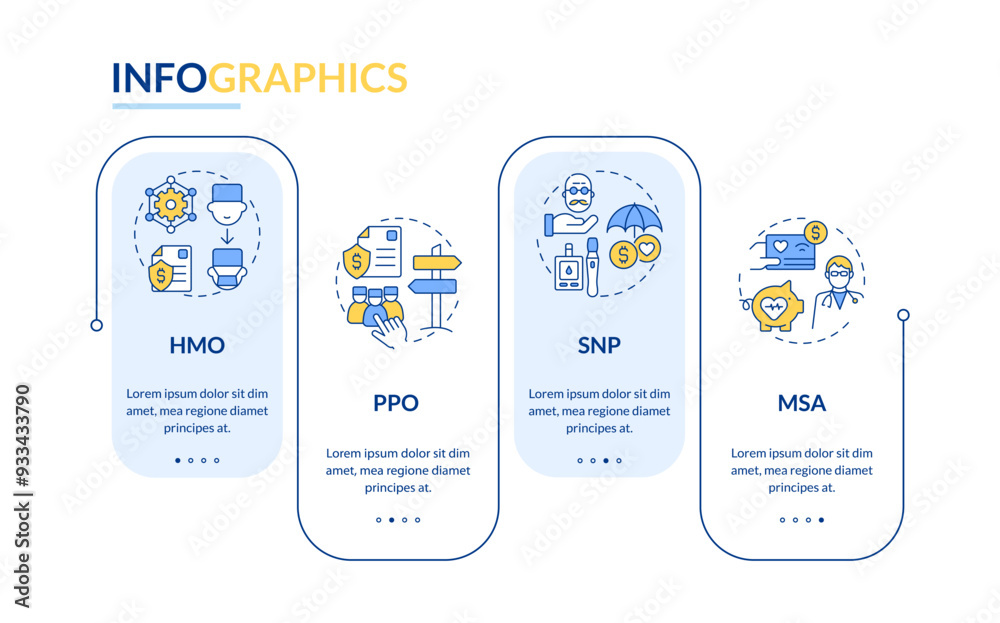 INFOGRAPHICS

HMO

Lorem ipsum dolor sit dim amet, mea regione diamet principes at.

PPO

Lorem ipsum dolor sit dim amet, mea regione diamet principes at.

SNP

Lorem ipsum dolor sit dim amet, mea regione diamet principes at.

MSA

Lorem ipsum dolor sit dim amet, mea regione diamet principes at.

Adobe Stock | #933433790