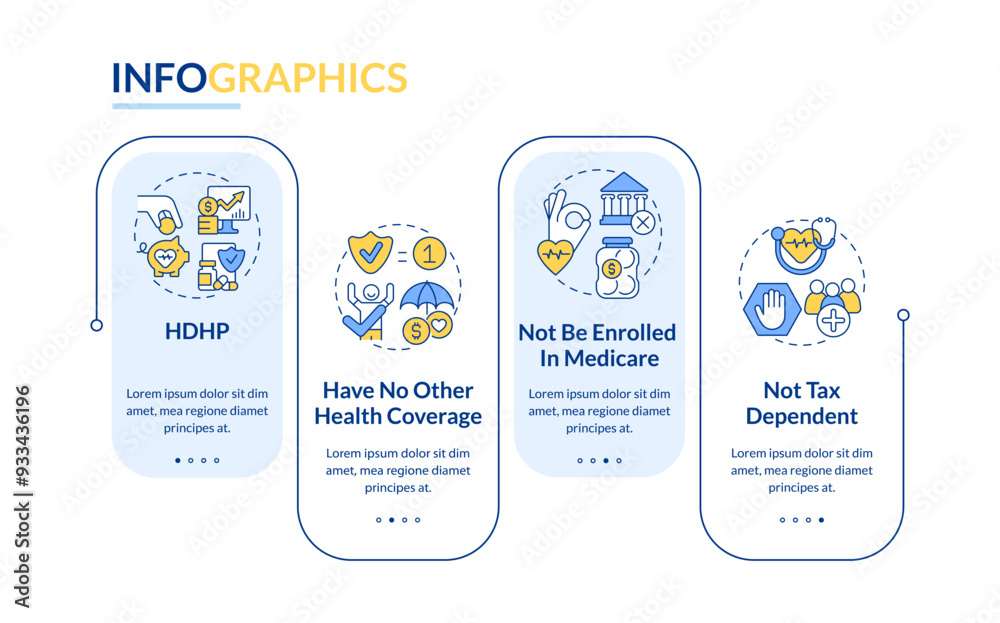 INFOGRAPHICS

HDHP

Lorem ipsum dolor sit dim amet, mea regione diamet principes at.

Have No Other Health Coverage

Lorem ipsum dolor sit dim amet, mea regione diamet principes at.

Not Be Enrolled In Medicare

Lorem ipsum dolor sit dim amet, mea regione diamet principes at.

Not Tax Dependent

Lorem ipsum dolor sit dim amet, mea regione diamet principes at.

Adobe Stock | #933436196