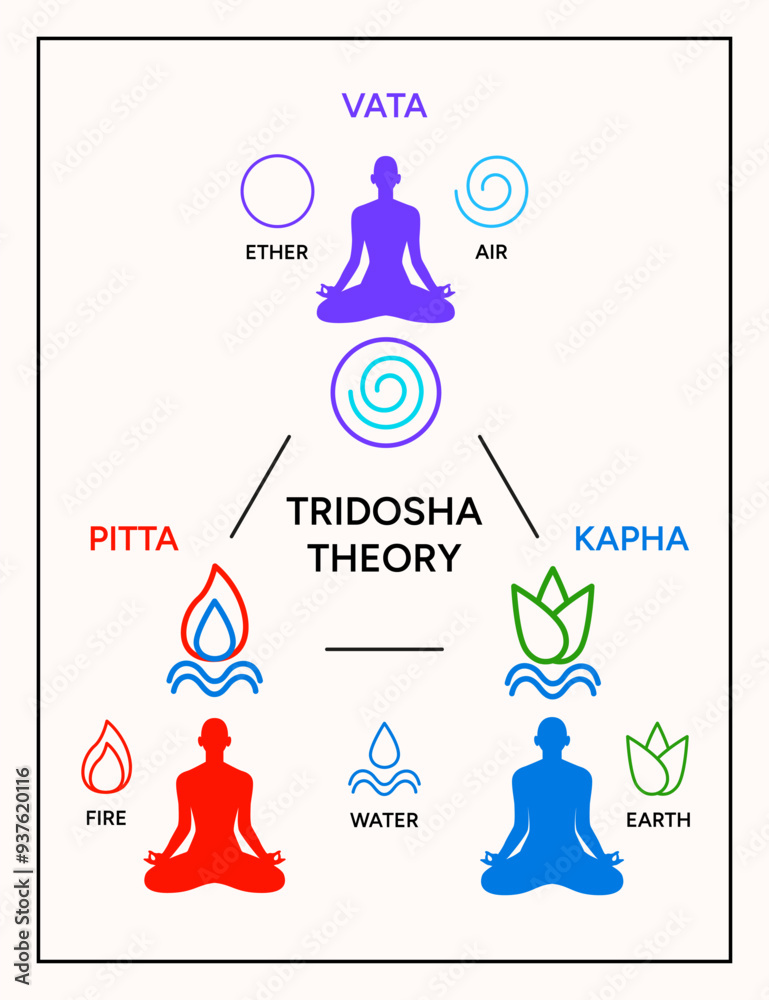 VATA

ETHER

AIR

TRIDOSHA THEORY

PITTA

KAPHA

FIRE

WATER

EARTH

Adobe Stock | #937620116