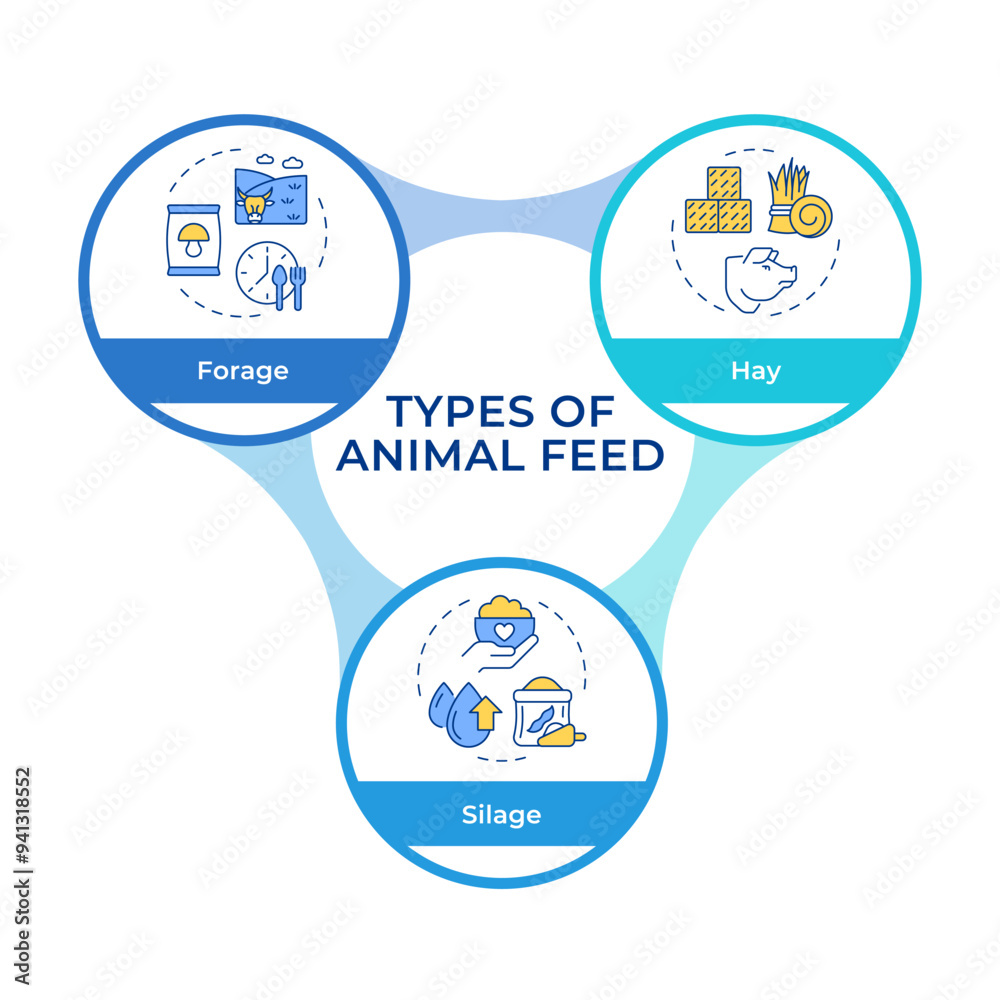 Forage

Hay

TYPES OF ANIMAL FEED

Silage

Adobe Stock | #941318552