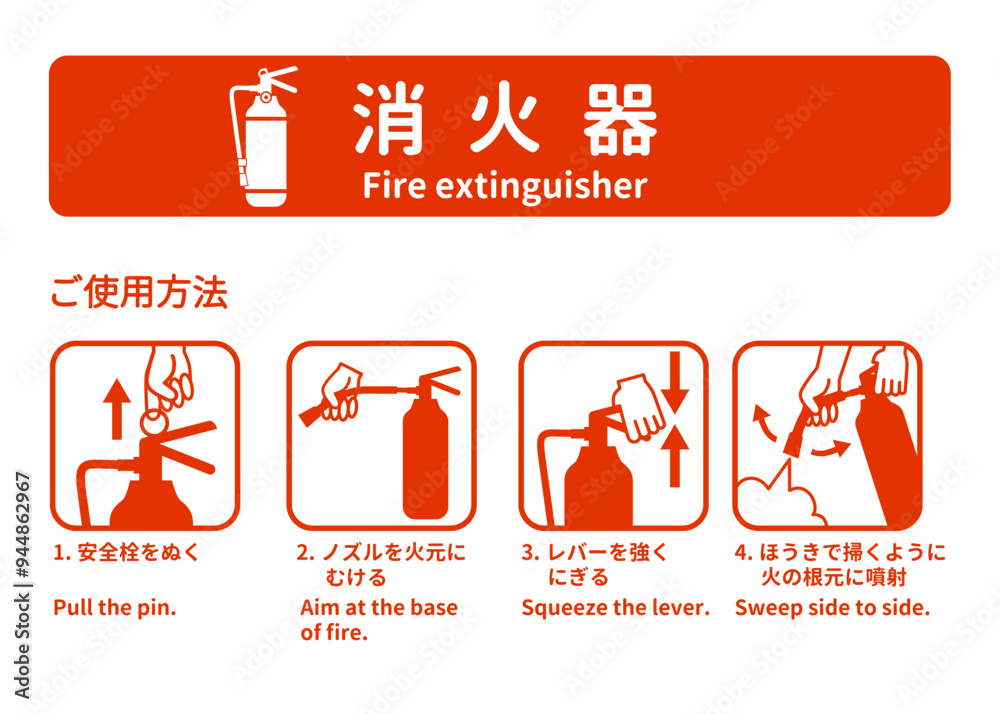 消火器
Fire extinguisher

ご使用方法

1. 安全栓をぬく

Pull the pin.

2. ノズルを火元にむける

Aim at the base of fire.

3. レバーを強くにぎる

Squeeze the lever.

4. ほうきで掃くように火の根元に噴射

Sweep side to side.

Adobe Stock | #944862967