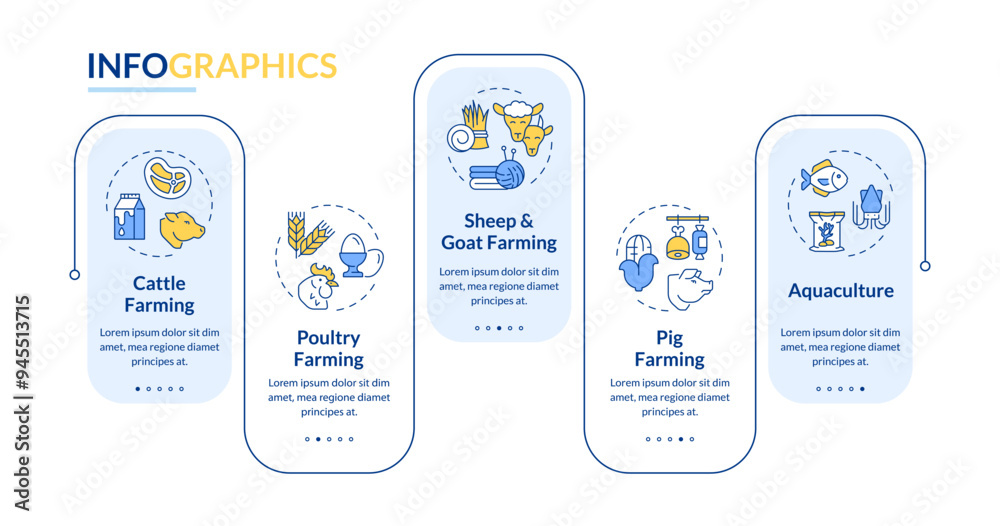 INFOGRAPHICS

Cattle Farming

Lorem ipsum dolor sit dim amet, mea regione diamet principes at.

Poultry Farming

Lorem ipsum dolor sit dim amet, mea regione diamet principes at.

Sheep & Goat Farming

Lorem ipsum dolor sit dim amet, mea regione diamet principes at.

Pig Farming

Lorem ipsum dolor sit dim amet, mea regione diamet principes at.

Aquaculture

Lorem ipsum dolor sit dim amet, mea regione diamet principes at.

Adobe Stock | #945513715