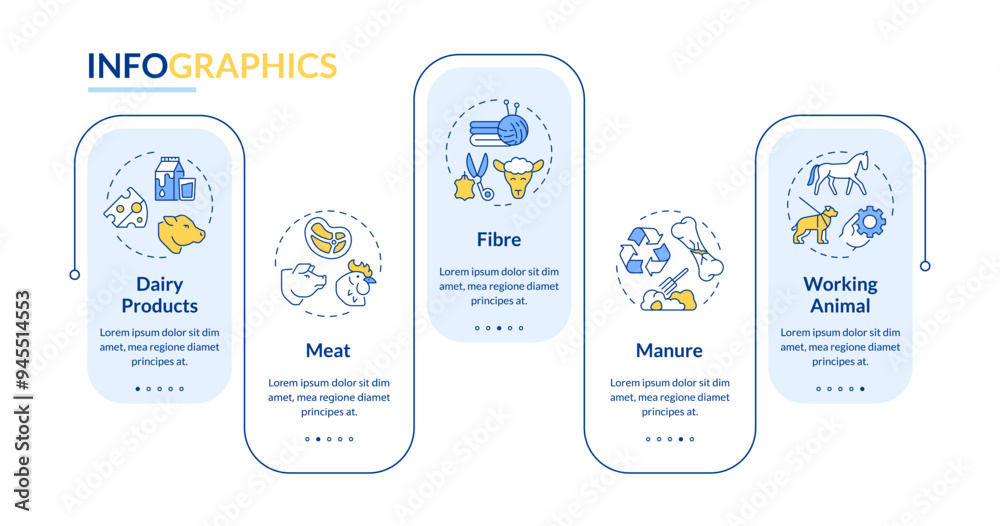 INFOGRAPHICS

Dairy Products

Lorem ipsum dolor sit dim amet, mea regione diamet principes at.

Meat

Lorem ipsum dolor sit dim amet, mea regione diamet principes at.

Fibre

Lorem ipsum dolor sit dim amet, mea regione diamet principes at.

Manure

Lorem ipsum dolor sit dim amet, mea regione diamet principes at.

Working Animal

Lorem ipsum dolor sit dim amet, mea regione diamet principes at.

Adobe Stock | #945514553