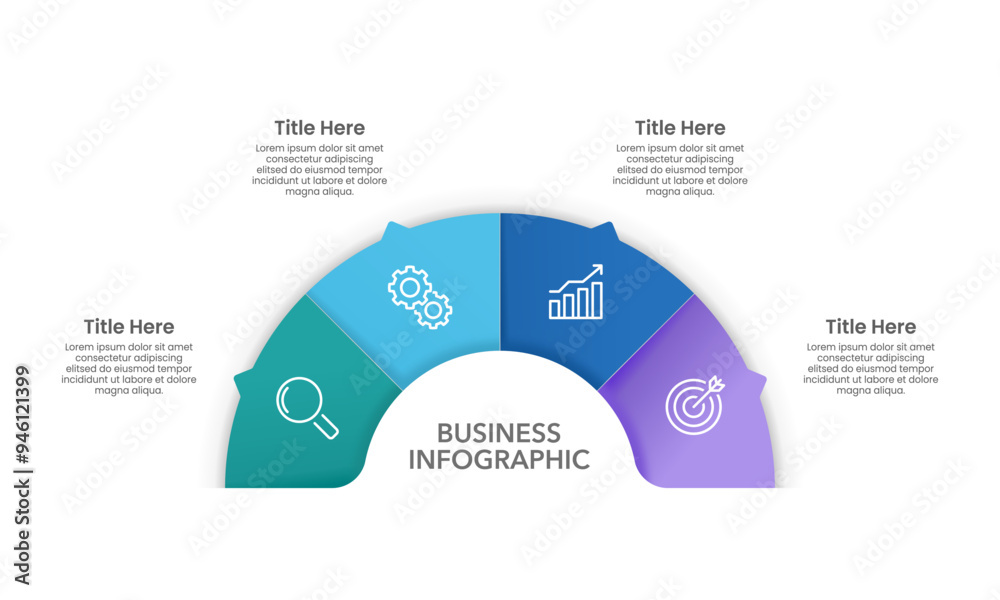 Title Here
Lorem ipsum dolor sit amet consectetur adipiscing elitsed do eiusmod tempor incididunt ut labore et dolore magna aliqua.

Title Here
Lorem ipsum dolor sit amet consectetur adipiscing elitsed do eiusmod tempor incididunt ut labore et dolore magna aliqua.

Title Here
Lorem ipsum dolor sit amet consectetur adipiscing elitsed do eiusmod tempor incididunt ut labore et dolore magna aliqua.

Title Here
Lorem ipsum dolor sit amet consectetur adipiscing elitsed do eiusmod tempor incididunt ut labore et dolore magna aliqua.

BUSINESS INFOGRAPHIC

Adobe Stock | #946121399