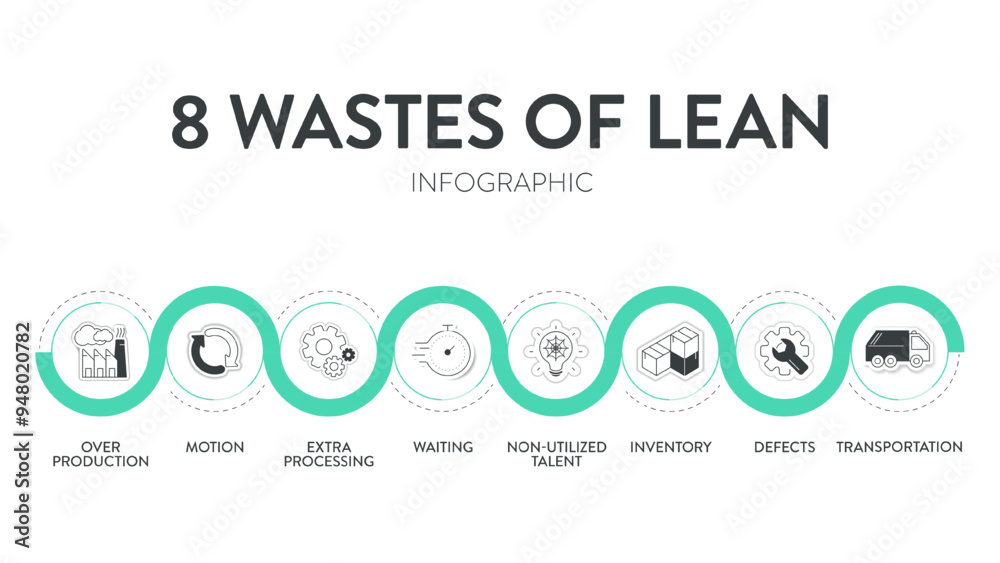 8 WASTES OF LEAN
INFOGRAPHIC

OVER PRODUCTION
MOTION
EXTRA PROCESSING
WAITING
NON-UTILIZED TALENT
INVENTORY
DEFECTS
TRANSPORTATION

Adobe Stock | #948020782