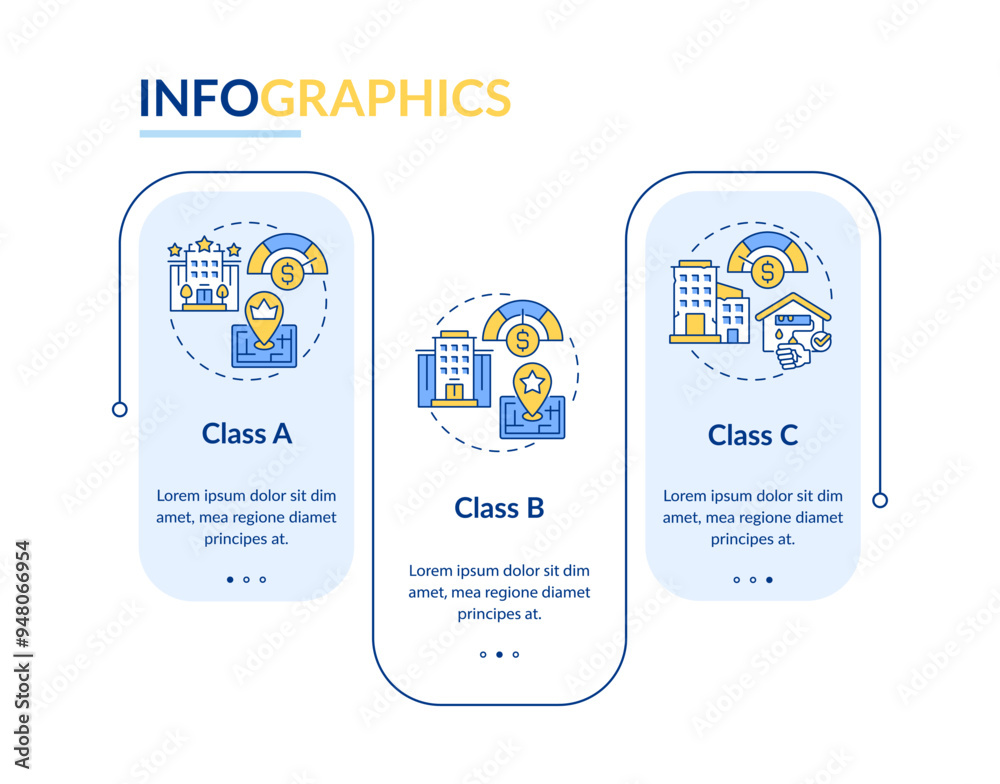 INFOGRAPHICS

Class A

Lorem ipsum dolor sit dim amet, mea regione diamet principes at.

Class B

Lorem ipsum dolor sit dim amet, mea regione diamet principes at.

Class C

Lorem ipsum dolor sit dim amet, mea regione diamet principes at.

Adobe Stock | #948066954