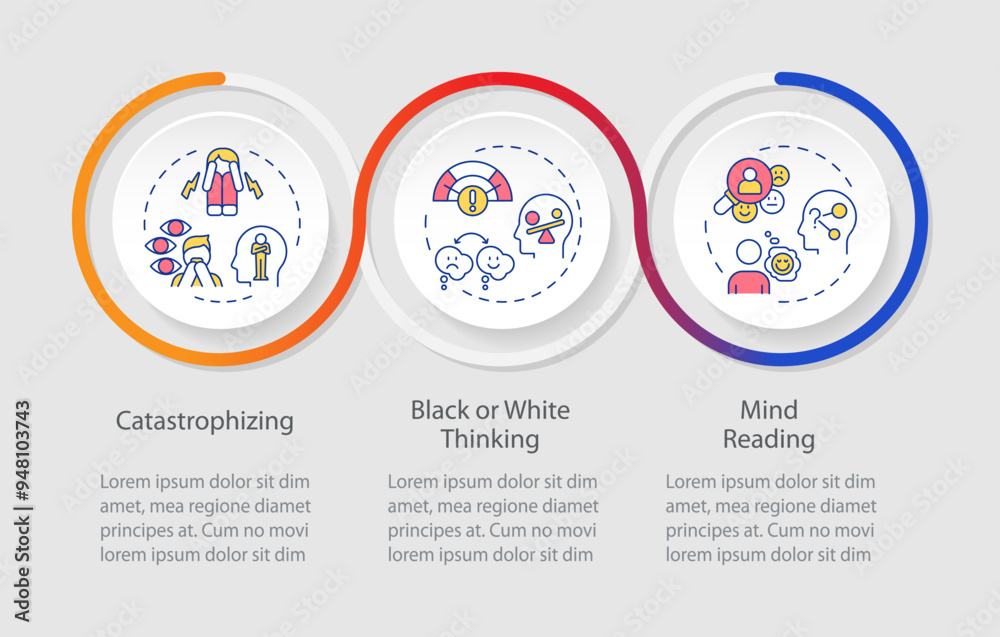 Catastrophizing

Lorem ipsum dolor sit dim amet, mea regione diamet principes at. Cum no movi lorem ipsum dolor sit dim

Black or White Thinking

Lorem ipsum dolor sit dim amet, mea regione diamet principes at. Cum no movi lorem ipsum dolor sit dim

Mind Reading

Lorem ipsum dolor sit dim amet, mea regione diamet principes at. Cum no movi lorem ipsum dolor sit dim

Adobe Stock | #948103743