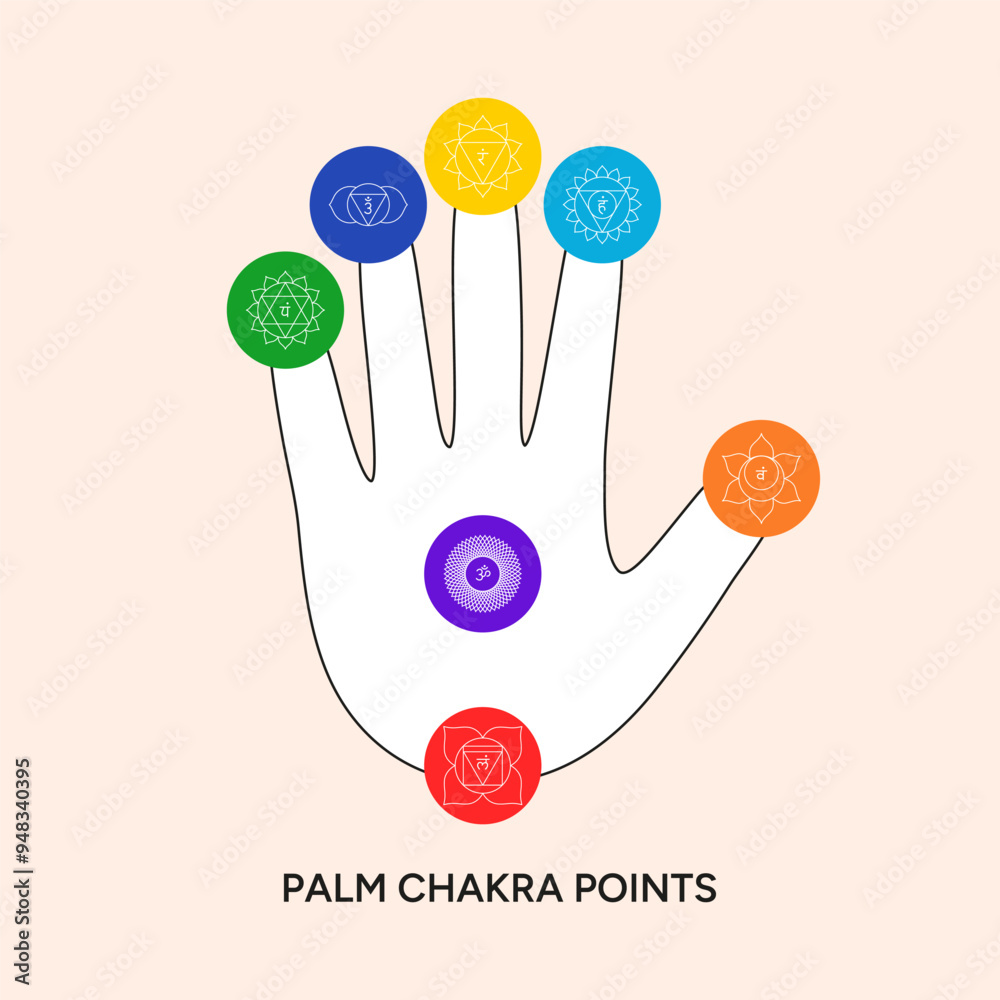 यं
ॐ
रं
हं
वं
ॐ
लं

PALM CHAKRA POINTS

Adobe Stock | #948340395