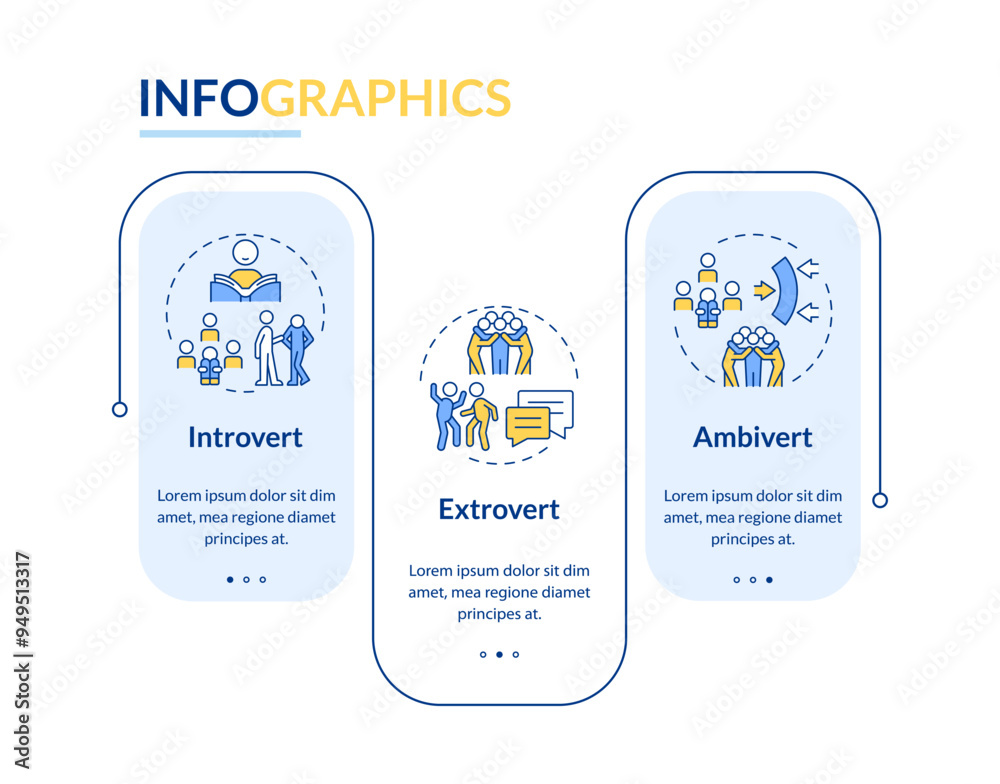 INFOGRAPHICS

Introvert

Lorem ipsum dolor sit dim amet, mea regione diamet principes at.

Extrovert

Lorem ipsum dolor sit dim amet, mea regione diamet principes at.

Ambivert

Lorem ipsum dolor sit dim amet, mea regione diamet principes at.

Adobe Stock | #949513317