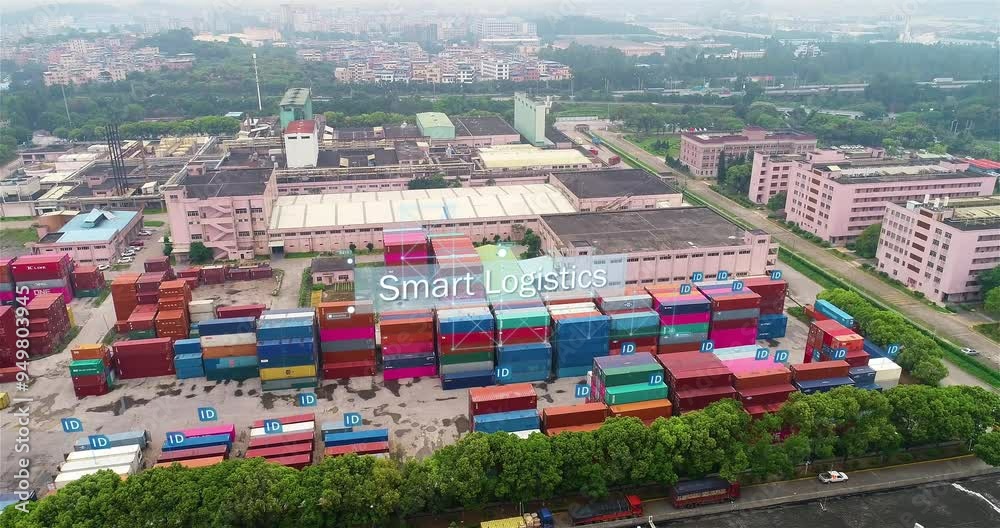 Smart Logistics

ID ID ID ID ID ID ID ID ID ID ID ID ID ID ID ID ID ID ID ID ID ID ID