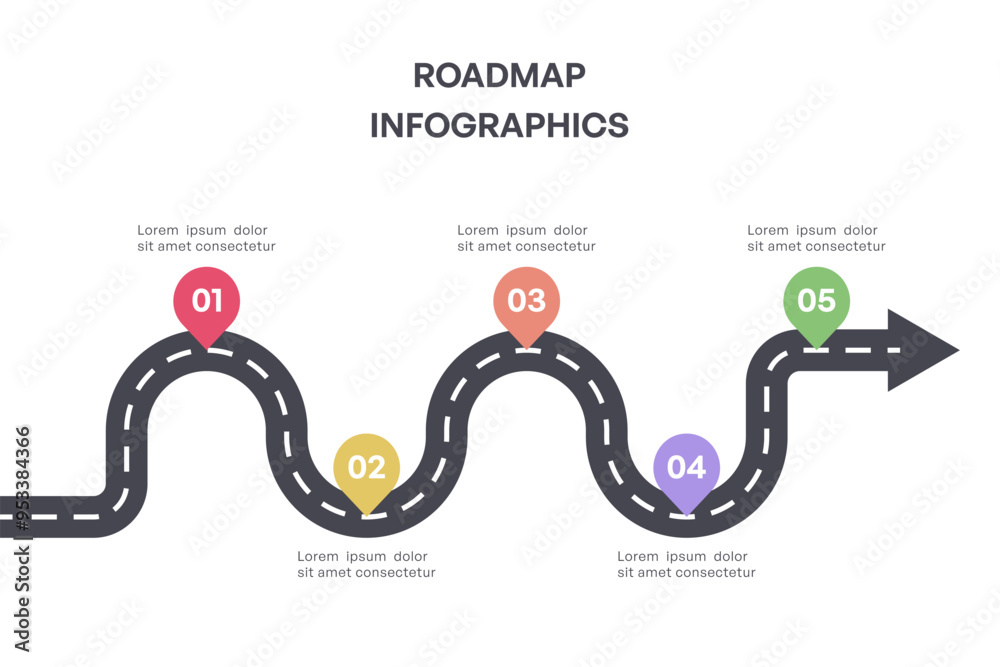 ROADMAP INFOGRAPHICS

Lorem ipsum dolor sit amet consectetur

01

Lorem ipsum dolor sit amet consectetur

03

Lorem ipsum dolor sit amet consectetur

05

02

Lorem ipsum dolor sit amet consectetur

04

Lorem ipsum dolor sit amet consectetur

Adobe Stock | #953384366