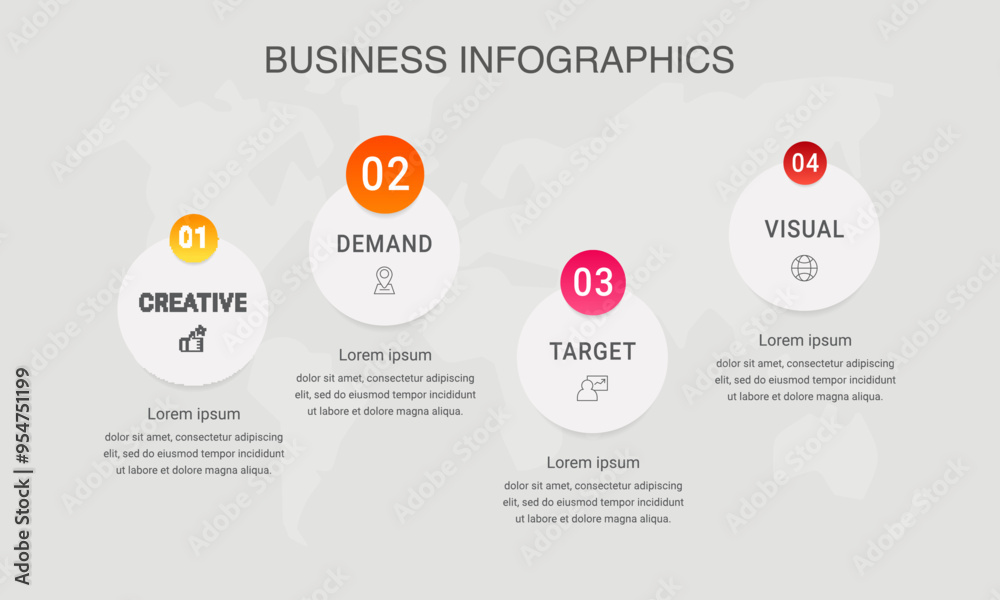 BUSINESS INFOGRAPHICS

01
CREATIVE

Lorem ipsum
dolor sit amet, consectetur adipiscing elit, sed do eiusmod tempor incididunt ut labore et dolore magna aliqua.

02
DEMAND

Lorem ipsum
dolor sit amet, consectetur adipiscing elit, sed do eiusmod tempor incididunt ut labore et dolore magna aliqua.

03
TARGET

Lorem ipsum
dolor sit amet, consectetur adipiscing elit, sed do eiusmod tempor incididunt ut labore et dolore magna aliqua.

04
VISUAL

Lorem ipsum
dolor sit amet, consectetur adipiscing elit, sed do eiusmod tempor incididunt ut labore et dolore magna aliqua.

Adobe Stock | #954751199