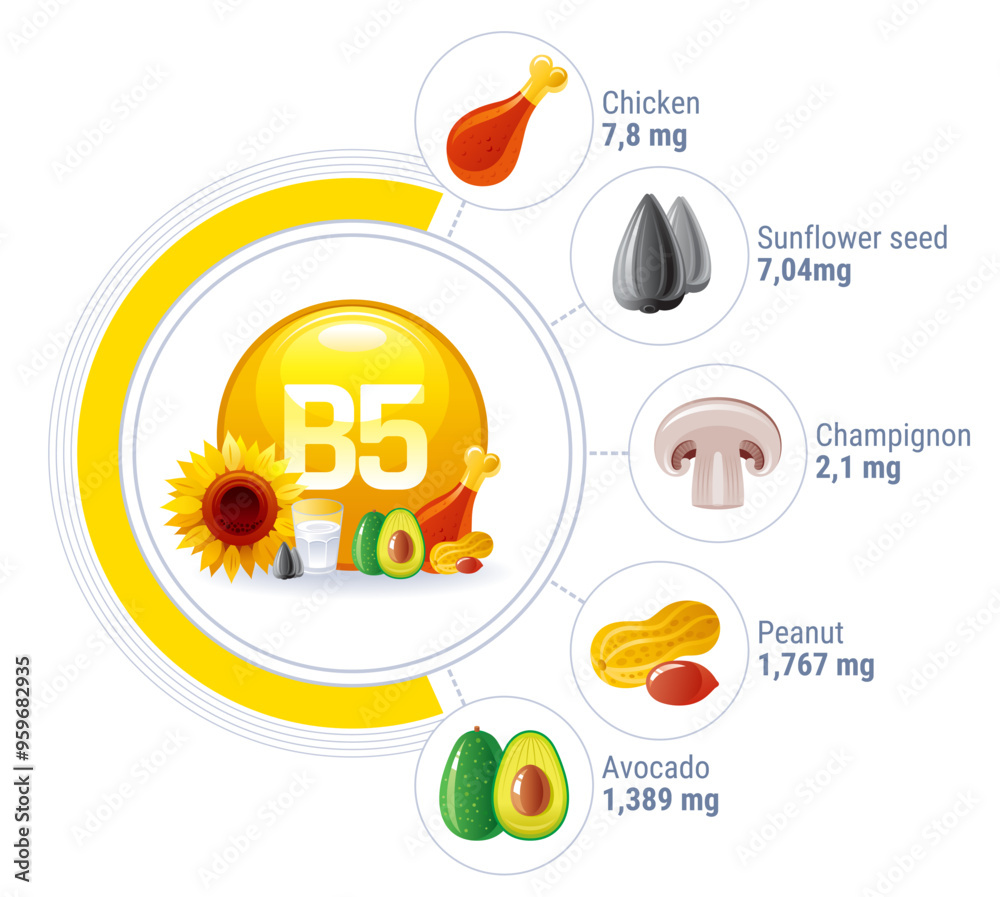 B5

Chicken
7,8 mg

Sunflower seed
7,04mg

Champignon
2,1 mg

Peanut
1,767 mg

Avocado
1,389 mg

Adobe Stock | #959682935