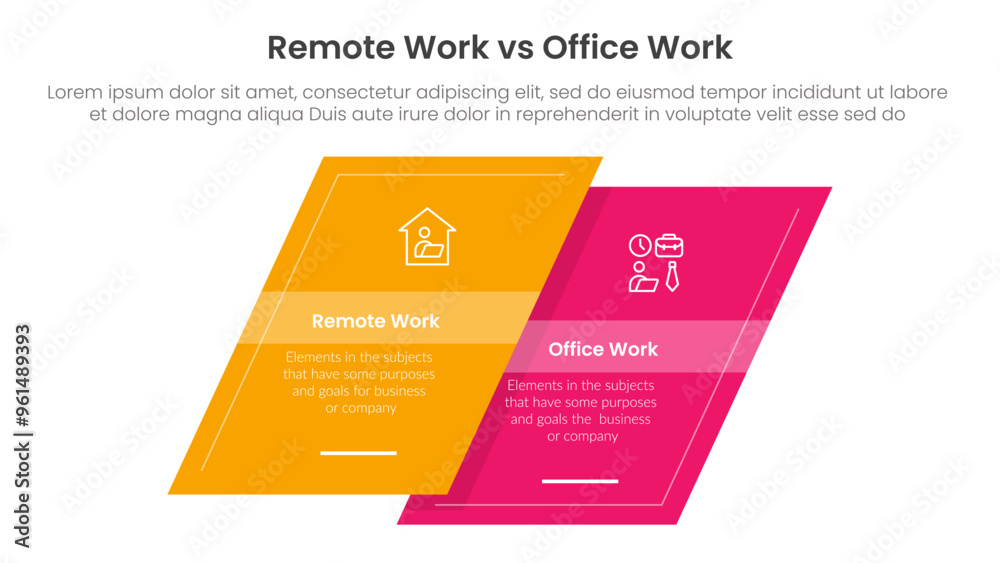 Remote Work vs Office Work

Lorem ipsum dolor sit amet, consectetur adipiscing elit, sed do eiusmod tempor incididunt ut labore et dolore magna aliqua Duis aute irure dolor in reprehenderit in voluptate velit esse sed do

Remote Work

Elements in the subjects that have some purposes and goals for business or company

Office Work

Elements in the subjects that have some purposes and goals the business or company

Adobe Stock | #961489393