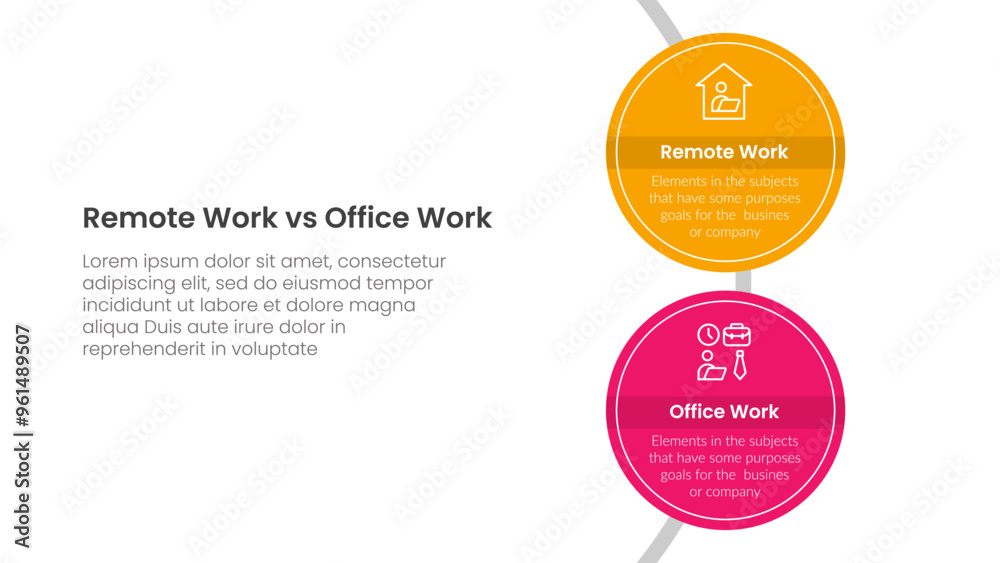 Remote Work vs Office Work

Lorem ipsum dolor sit amet, consectetur adipiscing elit, sed do eiusmod tempor incididunt ut labore et dolore magna aliqua Duis aute irure dolor in reprehenderit in voluptate

Remote Work

Elements in the subjects that have some purposes goals for the busines or company

Office Work

Elements in the subjects that have some purposes goals for the busines or company

Adobe Stock | #961489507