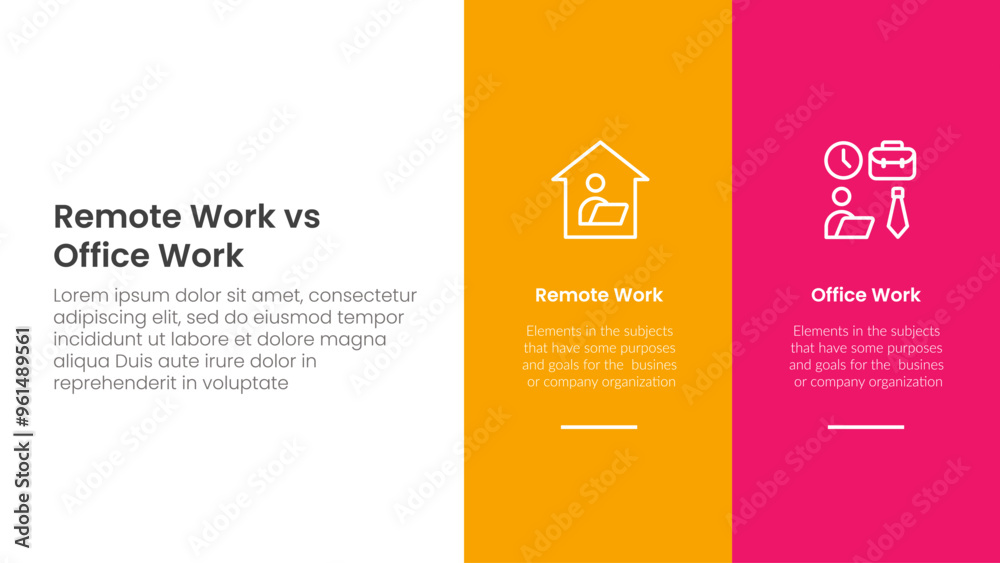 Remote Work vs Office Work

Lorem ipsum dolor sit amet, consectetur adipiscing elit, sed do eiusmod tempor incididunt ut labore et dolore magna aliqua Duis aute irure dolor in reprehenderit in voluptate

Remote Work

Elements in the subjects that have some purposes and goals for the busines or company organization

Office Work

Elements in the subjects that have some purposes and goals for the busines or company organization

Adobe Stock | #961489561