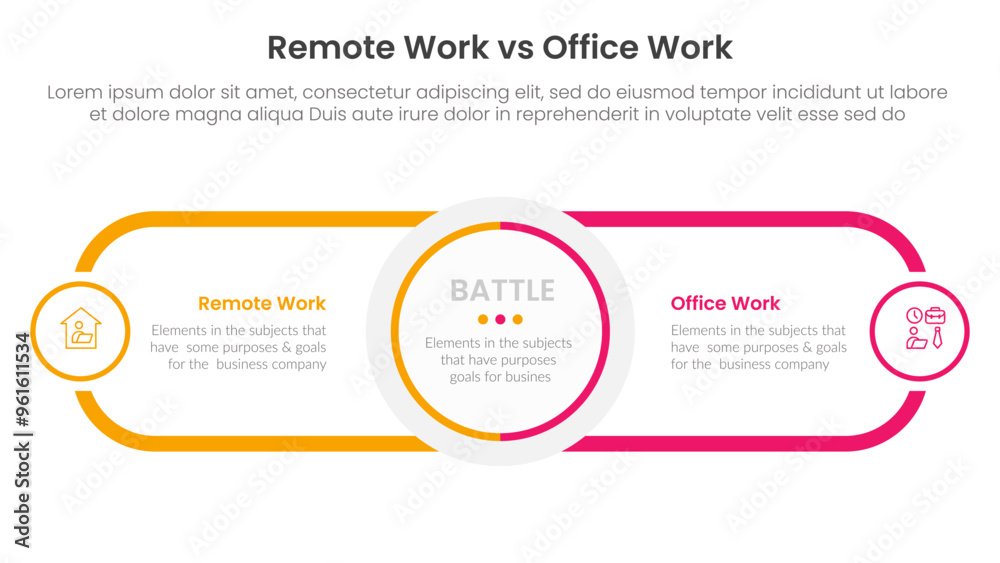 Remote Work vs Office Work

Lorem ipsum dolor sit amet, consectetur adipiscing elit, sed do eiusmod tempor incididunt ut labore et dolore magna aliqua Duis aute irure dolor in reprehenderit in voluptate velit esse sed do

Remote Work

Elements in the subjects that have some purposes & goals for the business company

BATTLE

Elements in the subjects that have purposes goals for busines

Office Work

Elements in the subjects that have some purposes & goals for the business company

Adobe Stock | #961611534