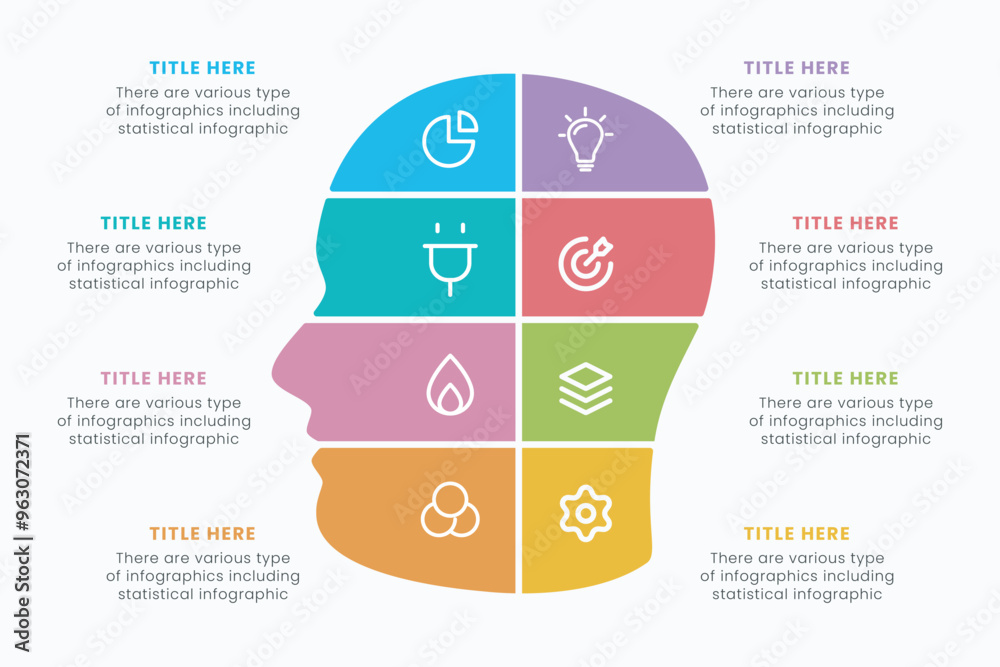 TITLE HERE
There are various type of infographics including statistical infographic

TITLE HERE
There are various type of infographics including statistical infographic

TITLE HERE
There are various type of infographics including statistical infographic

TITLE HERE
There are various type of infographics including statistical infographic

TITLE HERE
There are various type of infographics including statistical infographic

TITLE HERE
There are various type of infographics including statistical infographic

TITLE HERE
There are various type of infographics including statistical infographic

TITLE HERE
There are various type of infographics including statistical infographic

Adobe Stock | #963072371