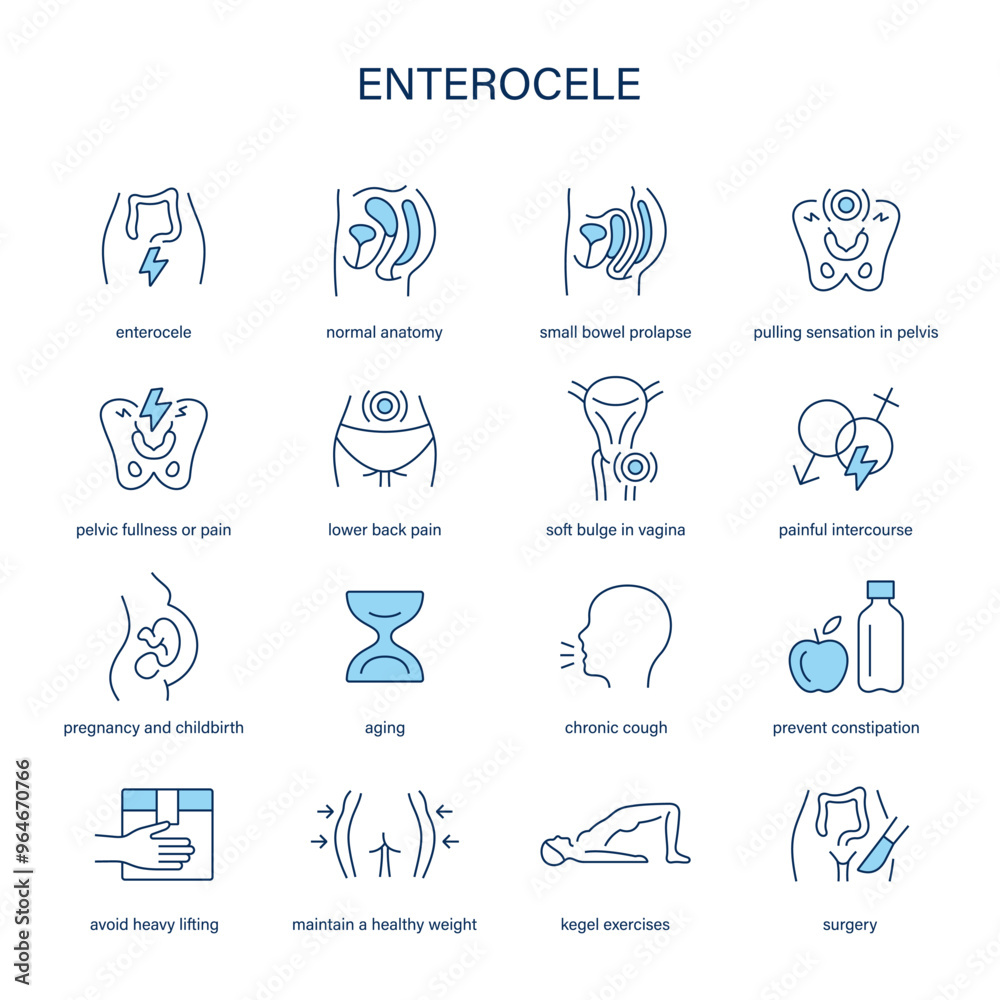 ENTEROCELE

enterocele

normal anatomy

small bowel prolapse

pulling sensation in pelvis

pelvic fullness or pain

lower back pain

soft bulge in vagina

painful intercourse

pregnancy and childbirth

aging

chronic cough

prevent constipation

avoid heavy lifting

maintain a healthy weight

kegel exercises

surgery

Adobe Stock | #964670766