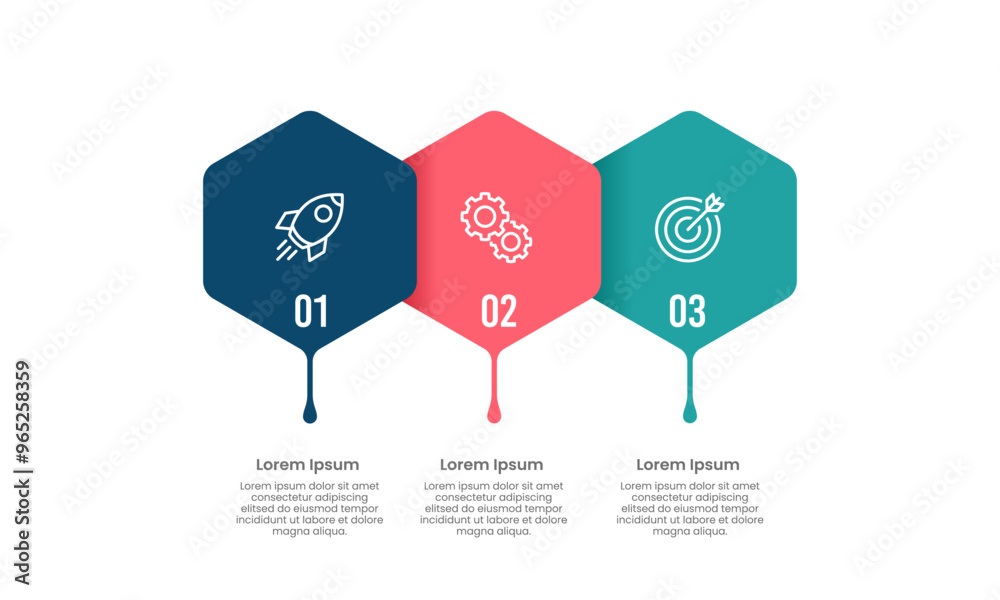 01

02

03

Lorem Ipsum

Lorem ipsum dolor sit amet consectetur adipiscing elitsed do eiusmod tempor incididunt ut labore et dolore magna aliqua.

Lorem Ipsum

Lorem ipsum dolor sit amet consectetur adipiscing elitsed do eiusmod tempor incididunt ut labore et dolore magna aliqua.

Lorem Ipsum

Lorem ipsum dolor sit amet consectetur adipiscing elitsed do eiusmod tempor incididunt ut labore et dolore magna aliqua.

Adobe Stock | #965258359