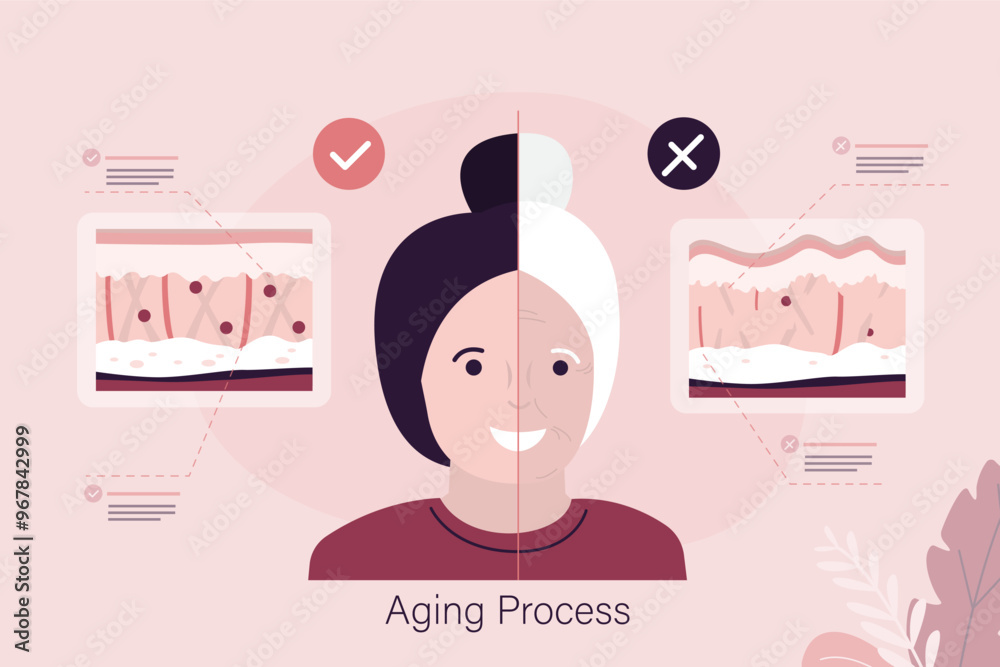 Aging Process

Adobe Stock | #967842999