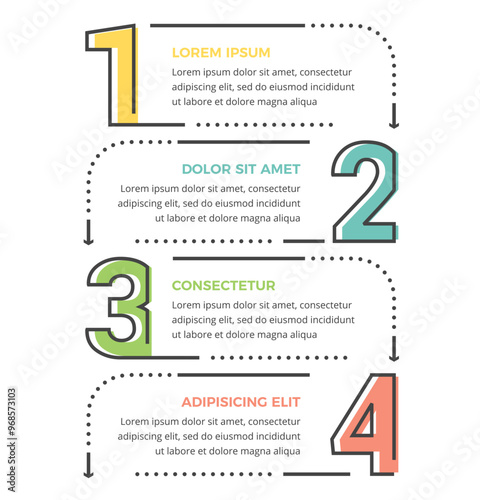 1
LOREM IPSUM
Lorem ipsum dolor sit amet, consectetur adipiscing elit, sed do eiusmod incididunt ut labore et dolore magna aliqua

2
DOLOR SIT AMET
Lorem ipsum dolor sit amet, consectetur adipiscing elit, sed do eiusmod incididunt ut labore et dolore magna aliqua

3
CONSECTETUR
Lorem ipsum dolor sit amet, consectetur adipiscing elit, sed do eiusmod incididunt ut labore et dolore magna aliqua

4
ADIPISICING ELIT
Lorem ipsum dolor sit amet, consectetur adipiscing elit, sed do eiusmod incididunt ut labore et dolore magna aliqua

Adobe Stock | #968573103