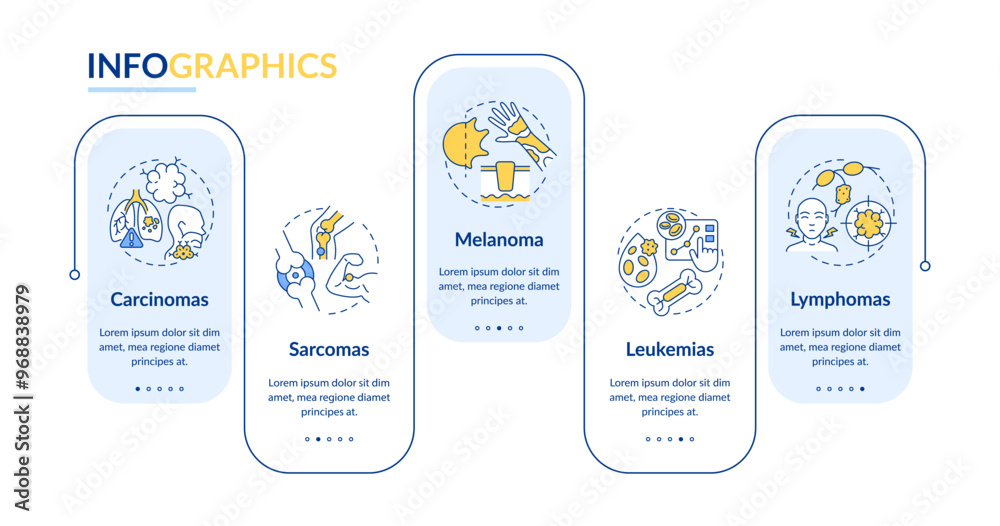 INFOGRAPHICS

Carcinomas

Lorem ipsum dolor sit dim amet, mea regione diamet principes at.

Sarcomas

Lorem ipsum dolor sit dim amet, mea regione diamet principes at.

Melanoma

Lorem ipsum dolor sit dim amet, mea regione diamet principes at.

Leukemias

Lorem ipsum dolor sit dim amet, mea regione diamet principes at.

Lymphomas

Lorem ipsum dolor sit dim amet, mea regione diamet principes at.

Adobe Stock | #968838979