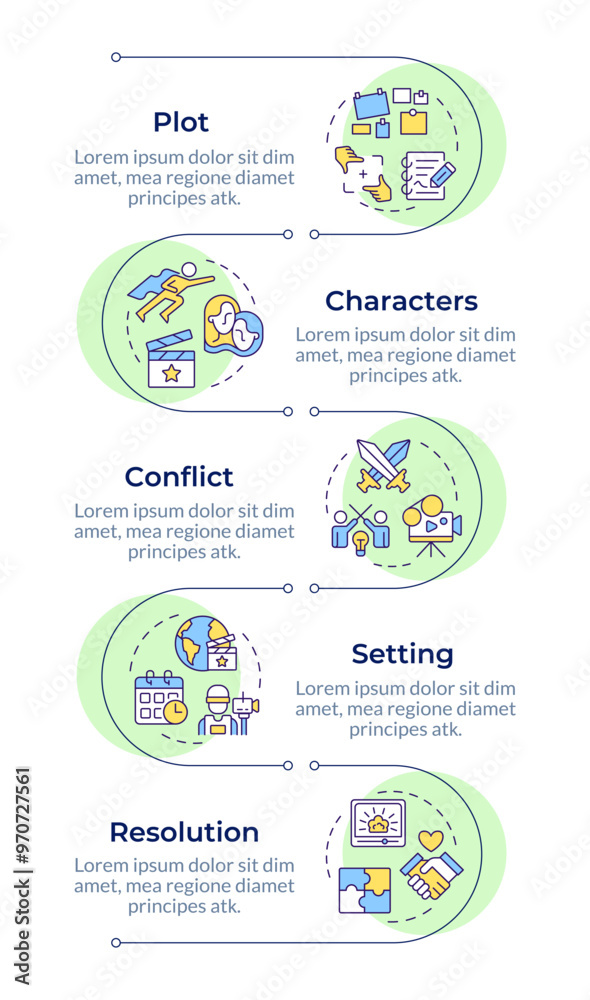 Plot
Lorem ipsum dolor sit dim amet, mea regione diamet principes atk.

Characters
Lorem ipsum dolor sit dim amet, mea regione diamet principes atk.

Conflict
Lorem ipsum dolor sit dim amet, mea regione diamet principes atk.

Setting
Lorem ipsum dolor sit dim amet, mea regione diamet principes atk.

Resolution
Lorem ipsum dolor sit dim amet, mea regione diamet principes atk.

Adobe Stock | #970727561