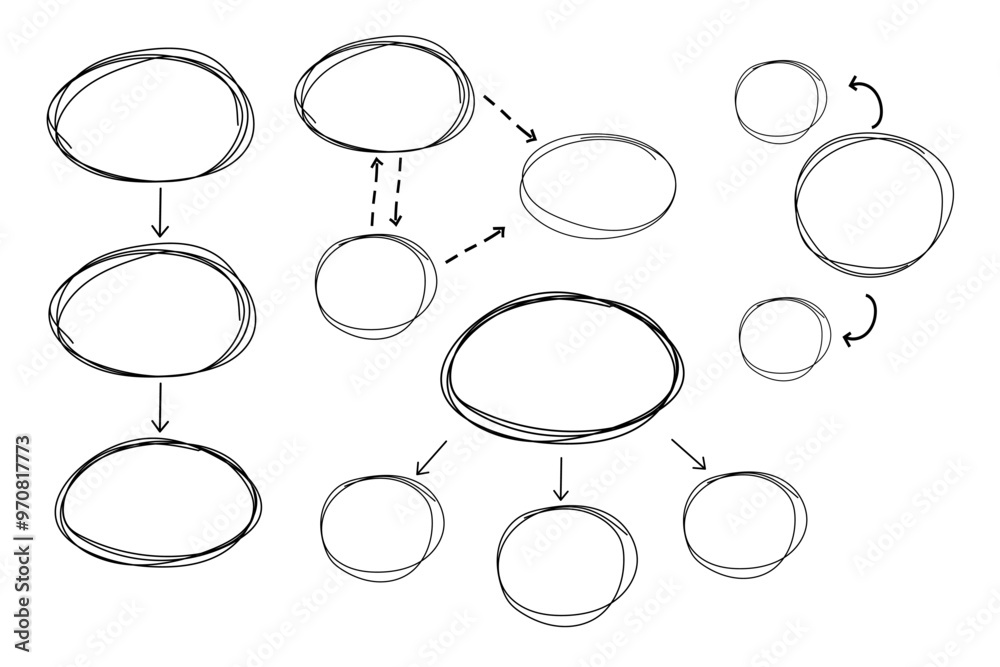 Adobe Stock | #970817773