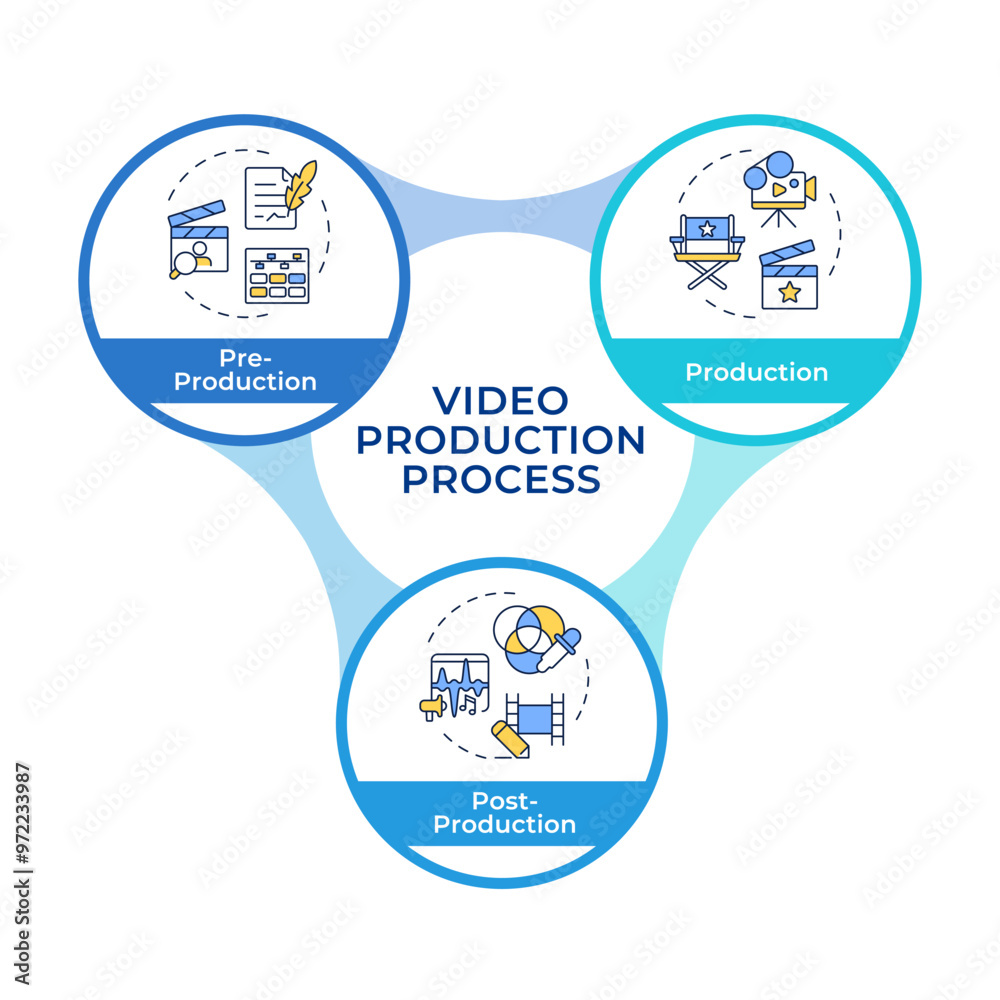 Pre-Production

Production

VIDEO PRODUCTION PROCESS

Post-Production

Adobe Stock | #972233987