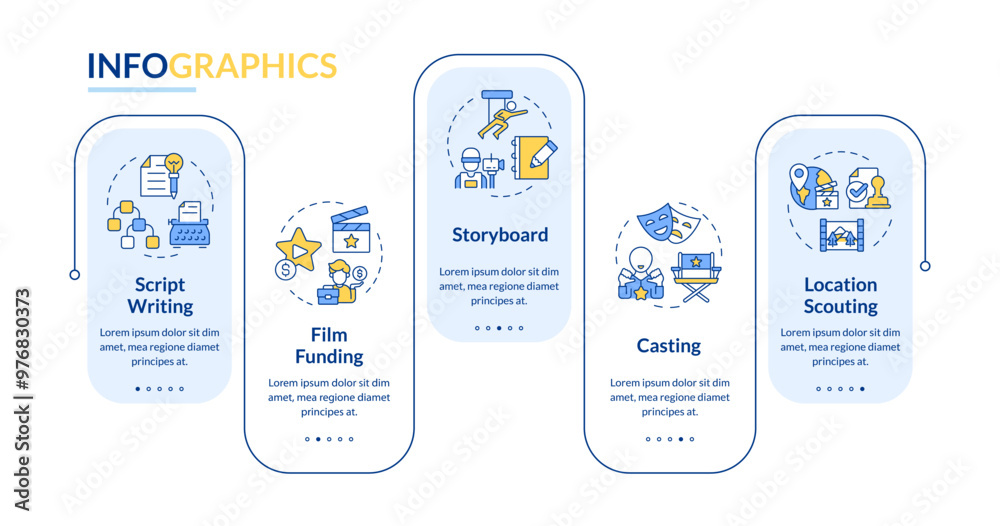 INFOGRAPHICS

Script Writing
Lorem ipsum dolor sit dim amet, mea regione diamet principes at.

Film Funding
Lorem ipsum dolor sit dim amet, mea regione diamet principes at.

Storyboard
Lorem ipsum dolor sit dim amet, mea regione diamet principes at.

Casting
Lorem ipsum dolor sit dim amet, mea regione diamet principes at.

Location Scouting
Lorem ipsum dolor sit dim amet, mea regione diamet principes at.

Adobe Stock | #976830373