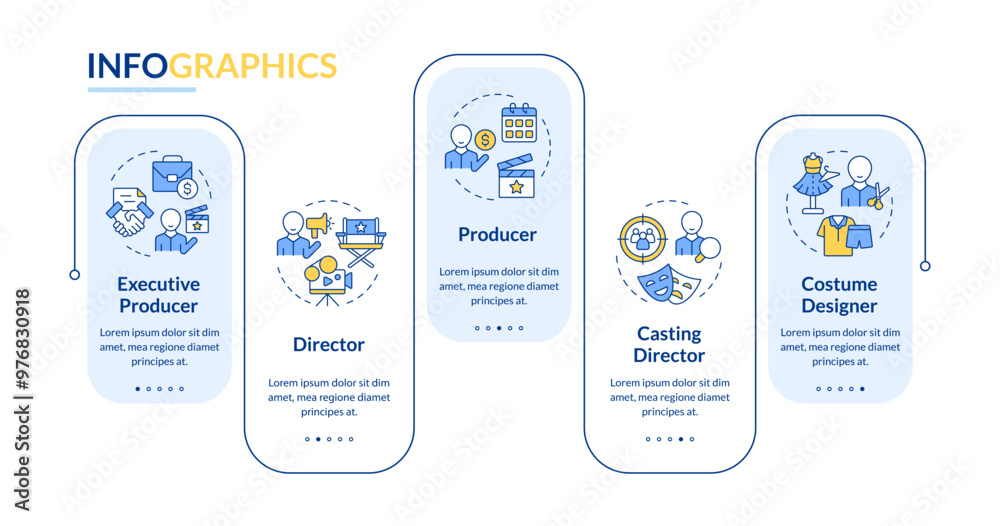 INFOGRAPHICS

Executive Producer

Lorem ipsum dolor sit dim amet, mea regione diamet principes at.

Director

Lorem ipsum dolor sit dim amet, mea regione diamet principes at.

Producer

Lorem ipsum dolor sit dim amet, mea regione diamet principes at.

Casting Director

Lorem ipsum dolor sit dim amet, mea regione diamet principes at.

Costume Designer

Lorem ipsum dolor sit dim amet, mea regione diamet principes at.

Adobe Stock | #976830918