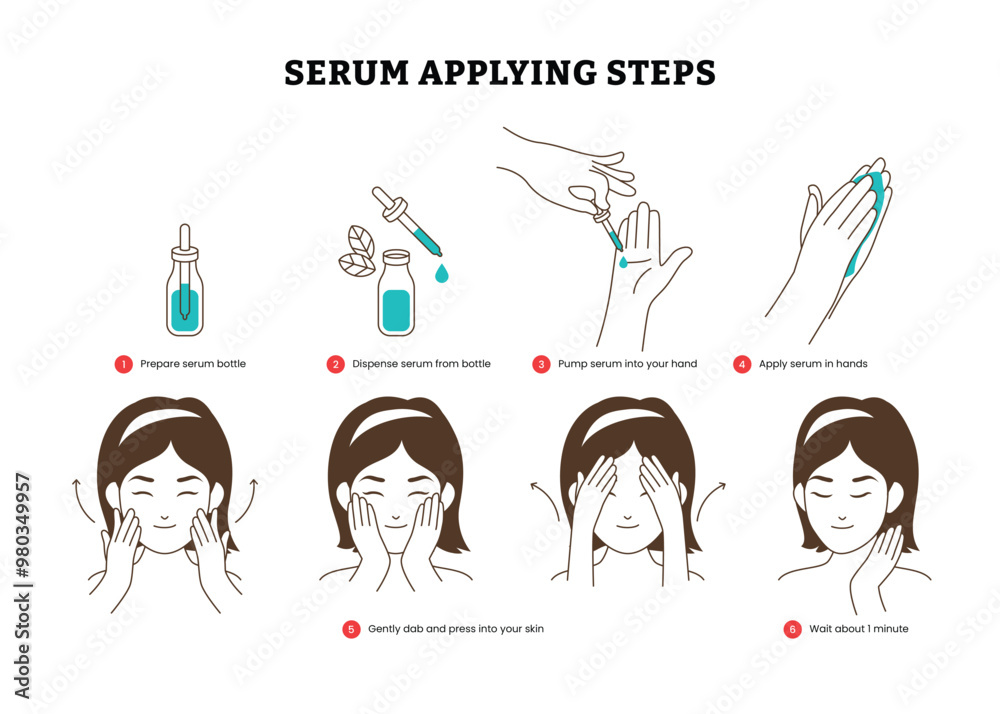 SERUM APPLYING STEPS

1 Prepare serum bottle

2 Dispense serum from bottle

3 Pump serum into your hand

4 Apply serum in hands

5 Gently dab and press into your skin

6 Wait about 1 minute

Adobe Stock | #980349957