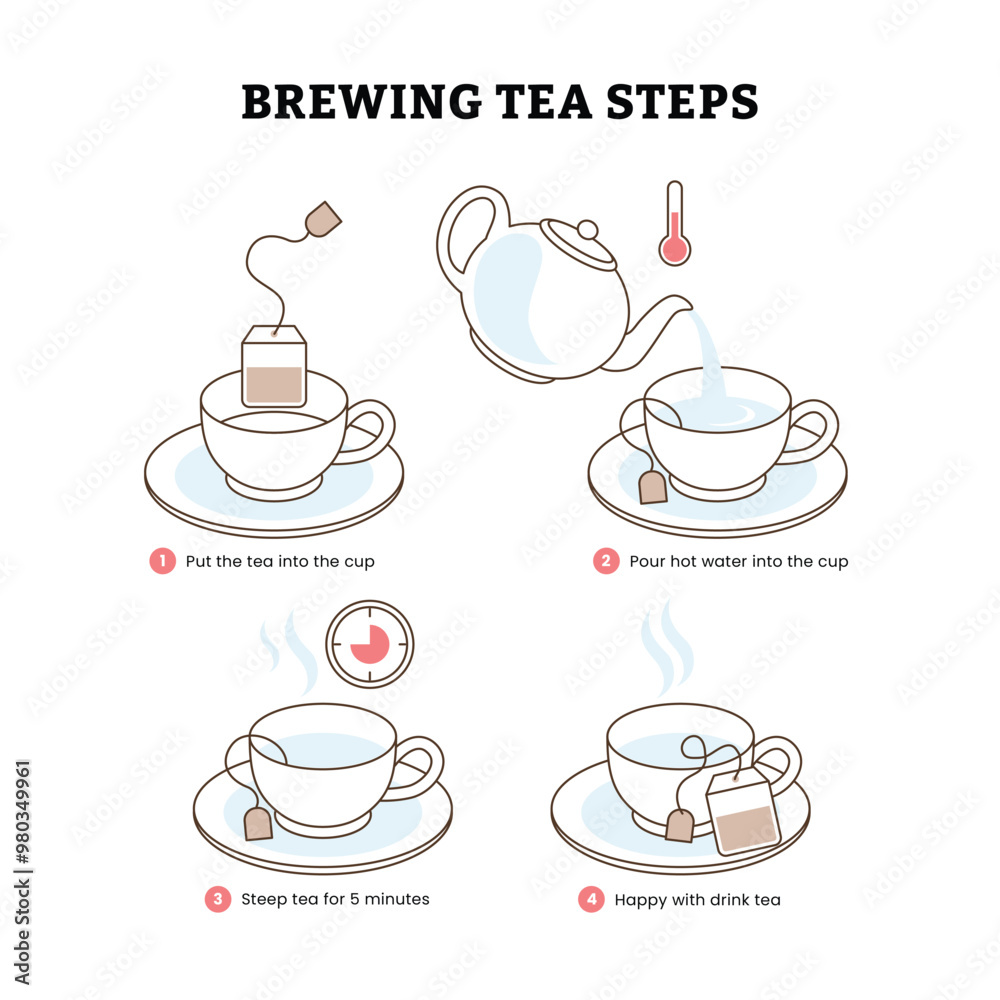 BREWING TEA STEPS

1 Put the tea into the cup

2 Pour hot water into the cup

3 Steep tea for 5 minutes

4 Happy with drink tea

Adobe Stock | #980349961