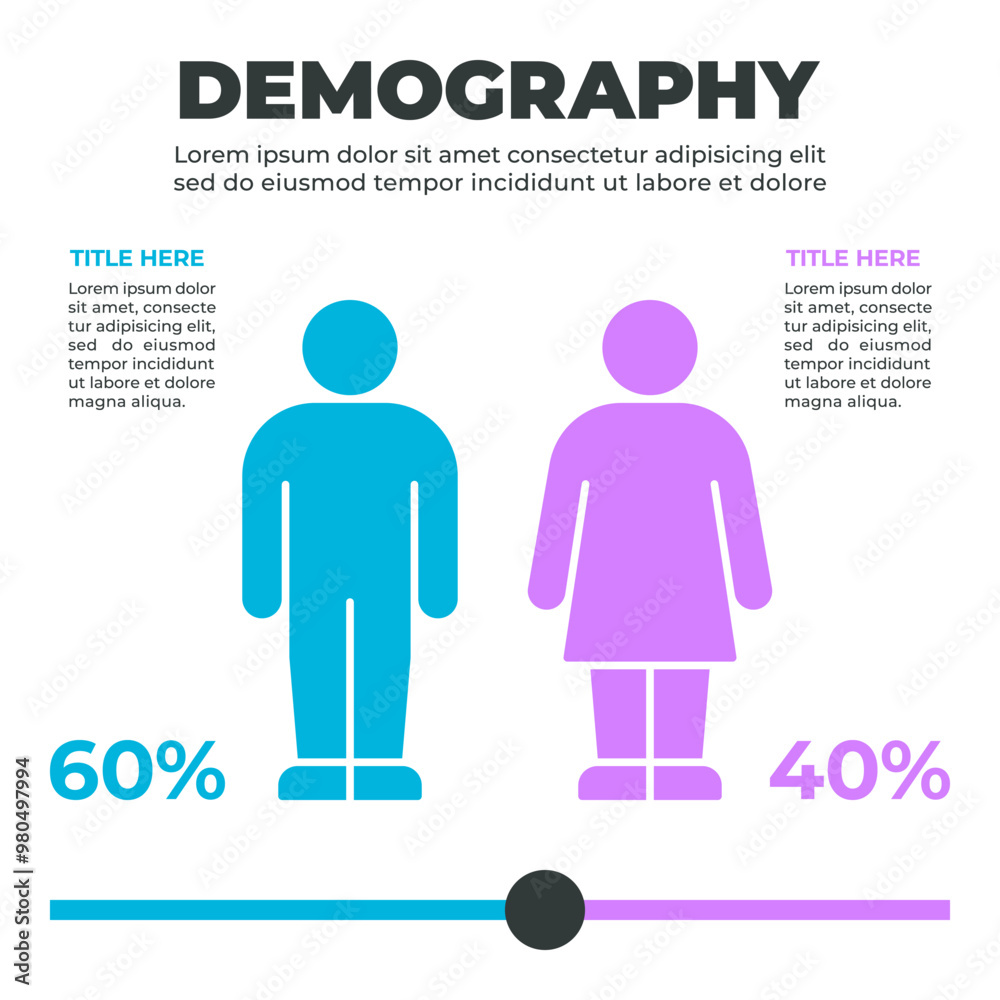 DEMOGRAPHY

Lorem ipsum dolor sit amet consectetur adipisicing elit sed do eiusmod tempor incididunt ut labore et dolore

TITLE HERE

Lorem ipsum dolor sit amet, consectetur adipisicing elit, sed do eiusmod tempor incididunt ut labore et dolore magna aliqua.

TITLE HERE

Lorem ipsum dolor sit amet, consectetur adipisicing elit, sed do eiusmod tempor incididunt ut labore et dolore magna aliqua.

60%

40%

Adobe Stock | #980497994