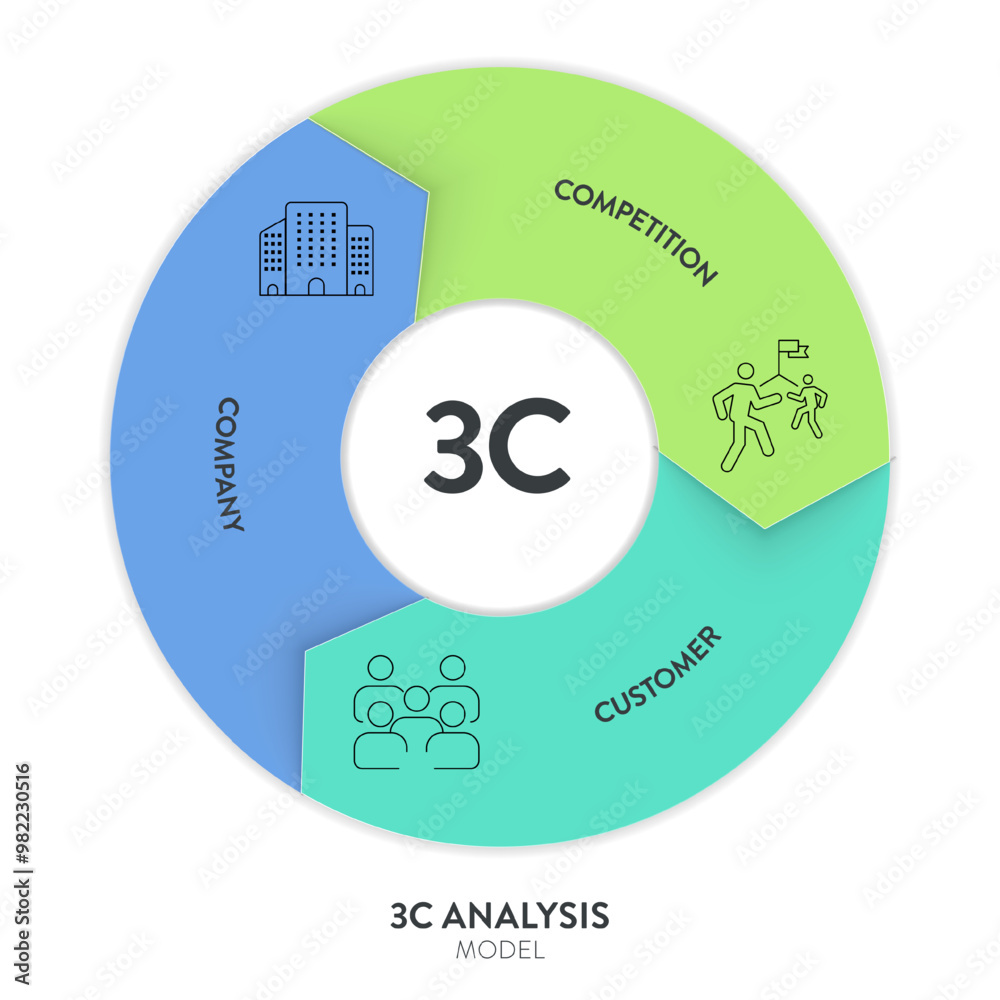 COMPETITION

COMPANY

3C

CUSTOMER

3C ANALYSIS
MODEL

Adobe Stock | #982230516