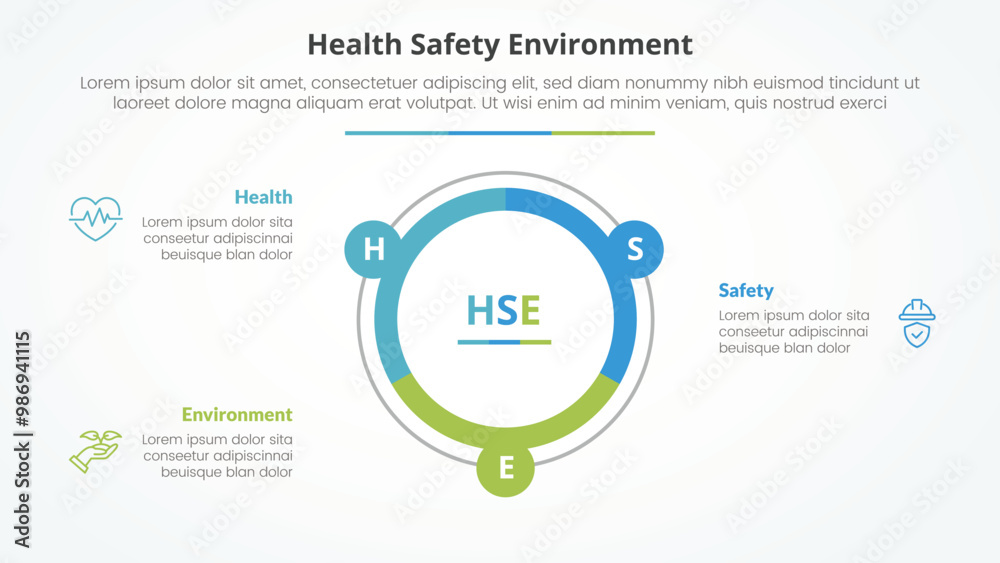 Health Safety Environment

Lorem ipsum dolor sit amet, consectetuer adipiscing elit, sed diam nonummy nibh euismod tincidunt ut laoreet dolore magna aliquam erat volutpat. Ut wisi enim ad minim veniam, quis nostrud exerci

Health
Lorem ipsum dolor sita conseetur adipiscinnai beuisque blan dolor

H

S

HSE

Safety
Lorem ipsum dolor sita conseetur adipiscinnai beuisque blan dolor

Environment
Lorem ipsum dolor sita conseetur adipiscinnai beuisque blan dolor

E

Adobe Stock | #986941115