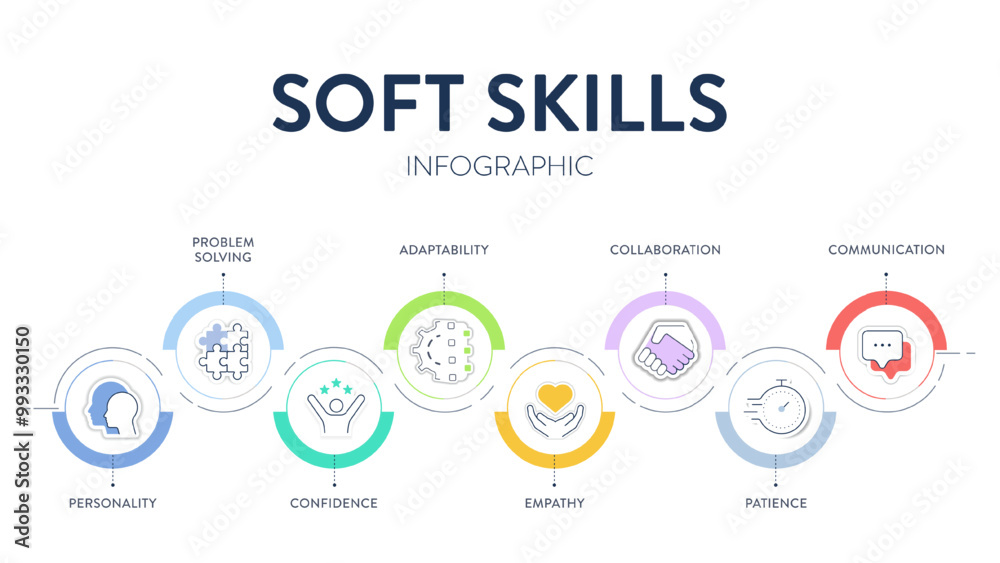 SOFT SKILLS
INFOGRAPHIC

PROBLEM SOLVING

ADAPTABILITY

COLLABORATION

COMMUNICATION

PERSONALITY

CONFIDENCE

EMPATHY

PATIENCE

Adobe Stock | #993330150